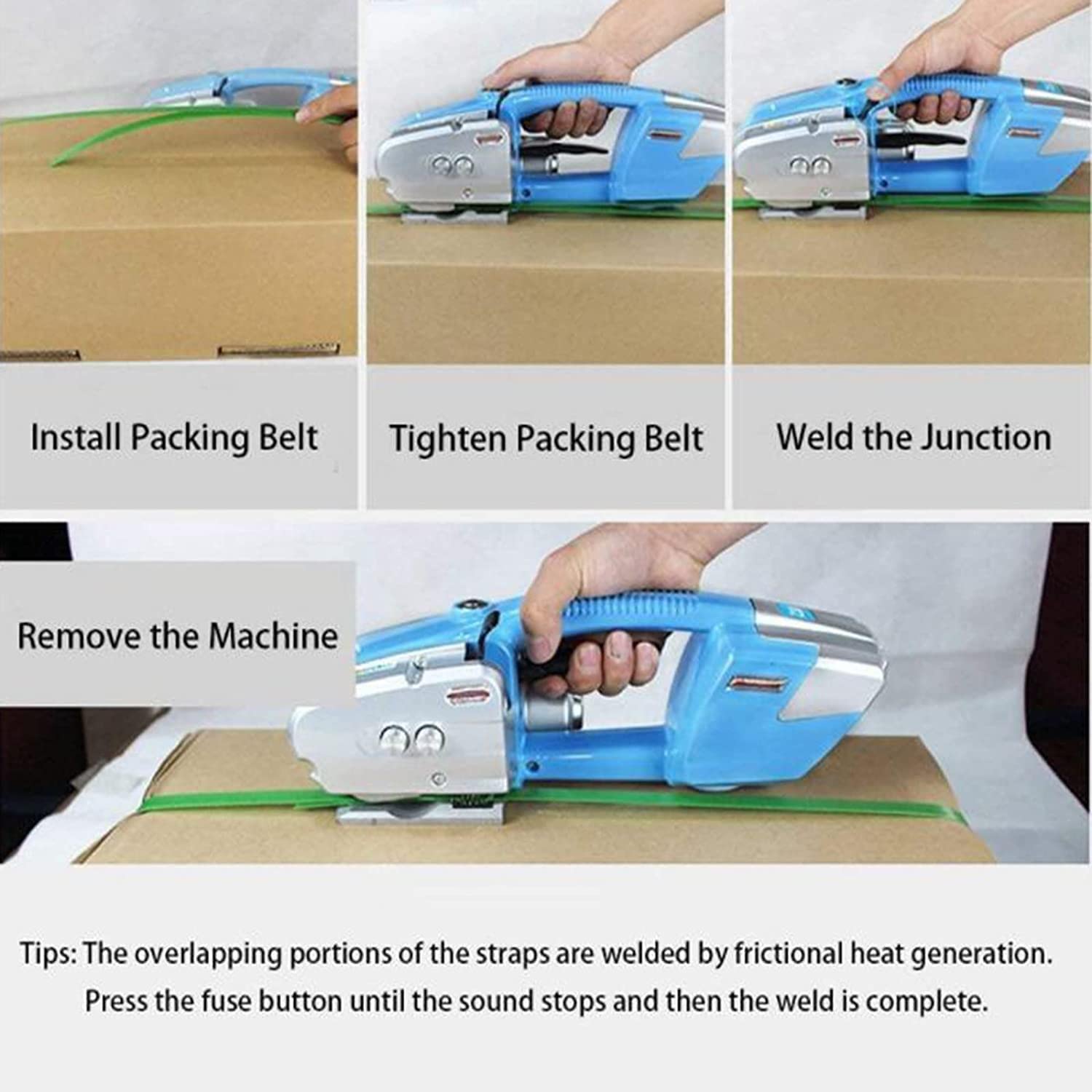 Install Packing Belt

Tighten Packing Belt

Weld the Junction

Remove the Machine

Tips: The overlapping portions of the straps are welded by frictional heat generation. Press the fuse button until the sound stops and then the weld is complete.