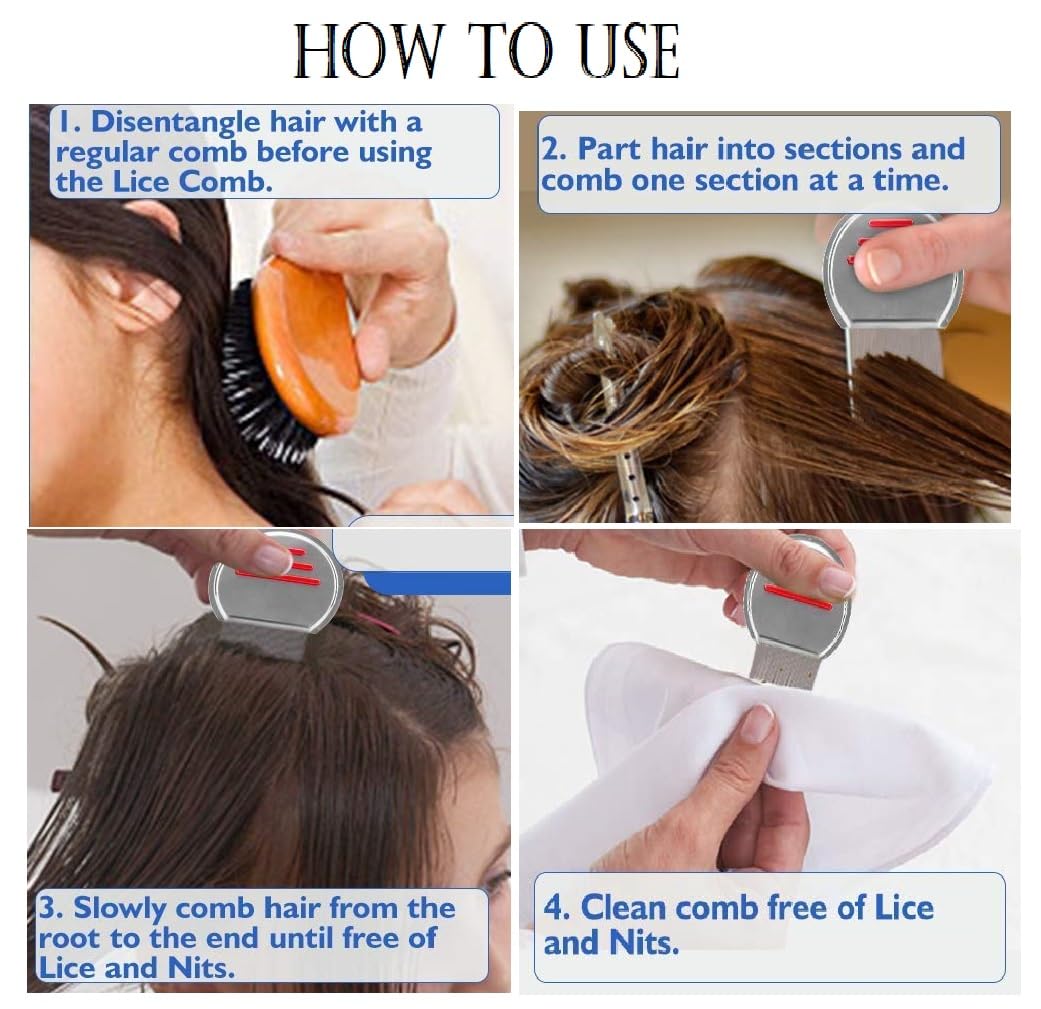 HOW TO USE

1. Disentangle hair with a regular comb before using the Lice Comb.

2. Part hair into sections and comb one section at a time.

3. Slowly comb hair from the root to the end until free of Lice and Nits.

4. Clean comb free of Lice and Nits.