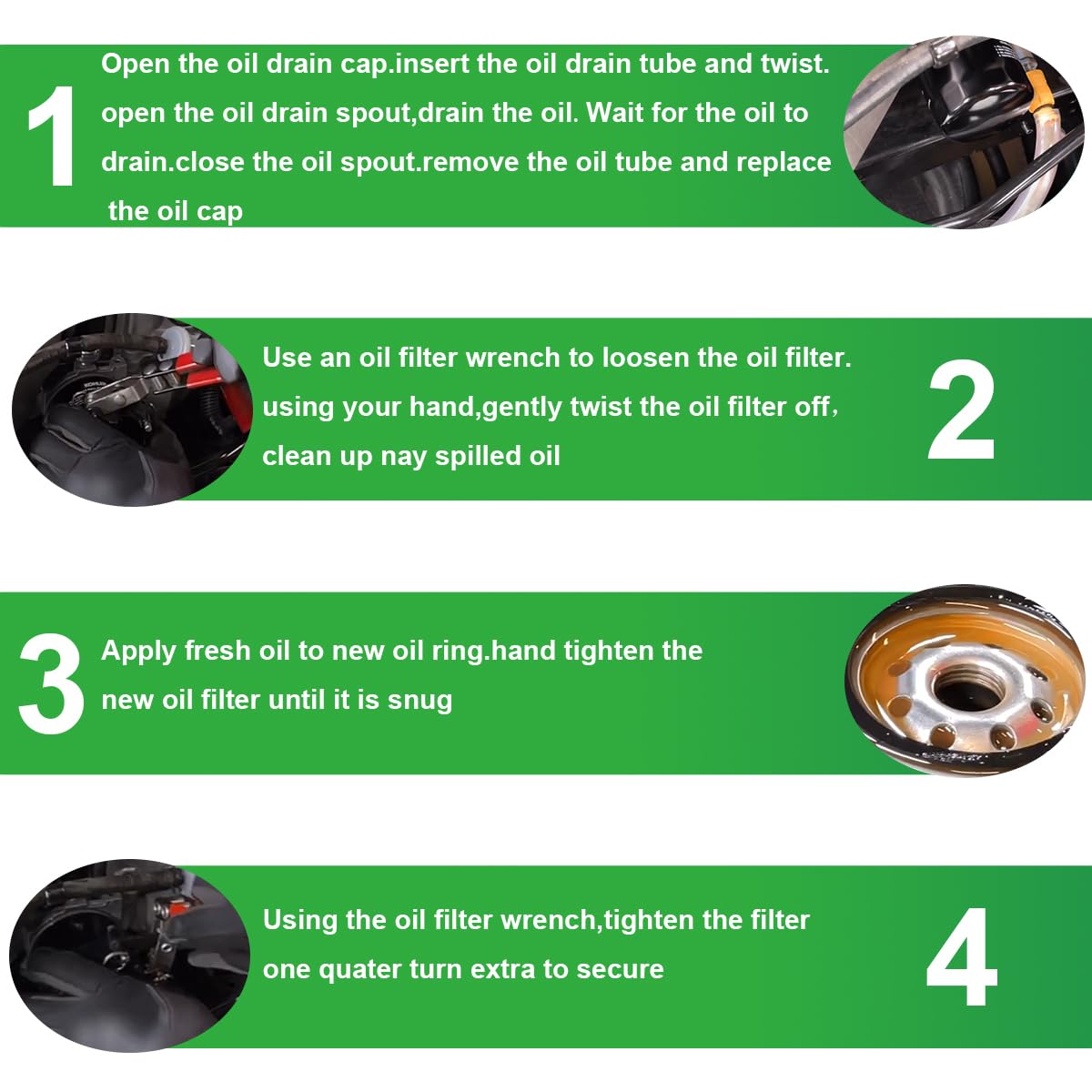 1

Open the oil drain cap.insert the oil drain tube and twist. open the oil drain spout,drain the oil. Wait for the oil to drain.close the oil spout.remove the oil tube and replace the oil cap

Use an oil filter wrench to loosen the oil filter. using your hand,gently twist the oil filter off， clean up nay spilled oil

2

3

Apply fresh oil to new oil ring.hand tighten the new oil filter until it is snug

Using the oil filter wrench,tighten the filter one quater turn extra to secure

4