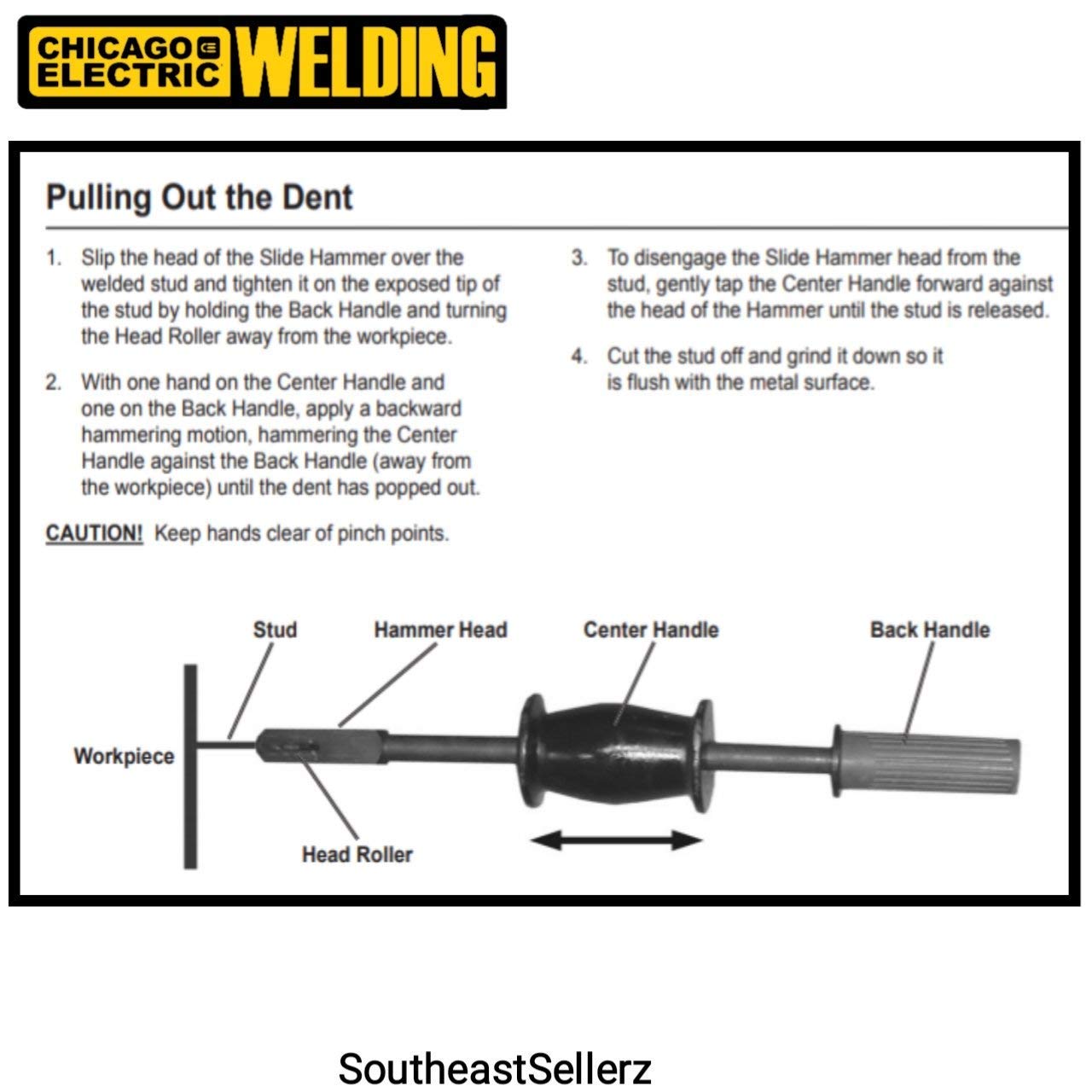 CHICAGO ELECTRIC WELDING

Pulling Out the Dent

1. Slip the head of the Slide Hammer over the welded stud and tighten it on the exposed tip of the stud by holding the Back Handle and turning the Head Roller away from the workpiece.

2. With one hand on the Center Handle and one on the Back Handle, apply a backward hammering motion, hammering the Center Handle against the Back Handle (away from the workpiece) until the dent has popped out.

CAUTION! Keep hands clear of pinch points.

3. To disengage the Slide Hammer head from the stud, gently tap the Center Handle forward against the head of the Hammer until the stud is released.

4. Cut the stud off and grind it down so it is flush with the metal surface.

Stud

Hammer Head

Center Handle

Back Handle

Workpiece

Head Roller

SoutheastSellerz