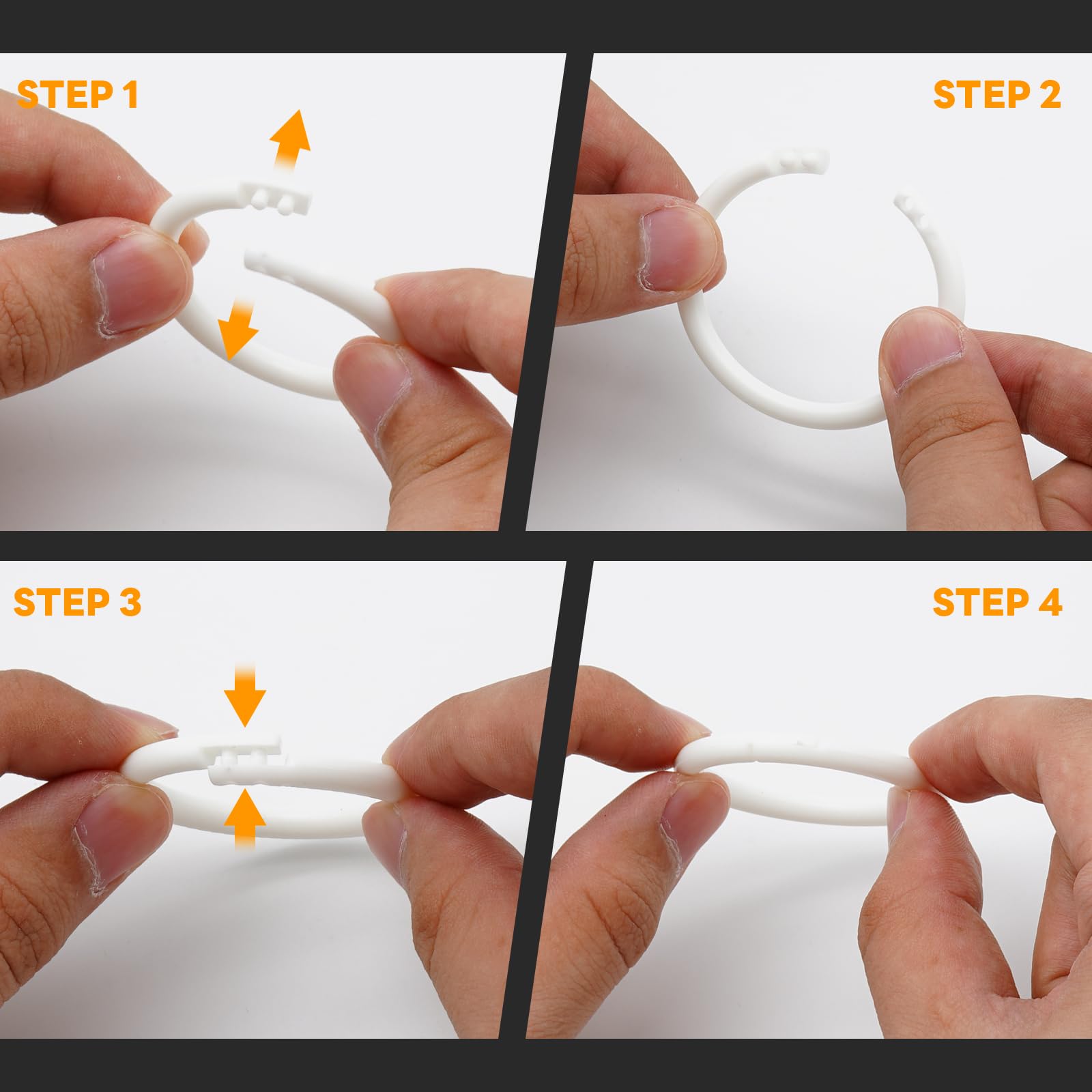 STEP 1

STEP 2

STEP 3

STEP 4