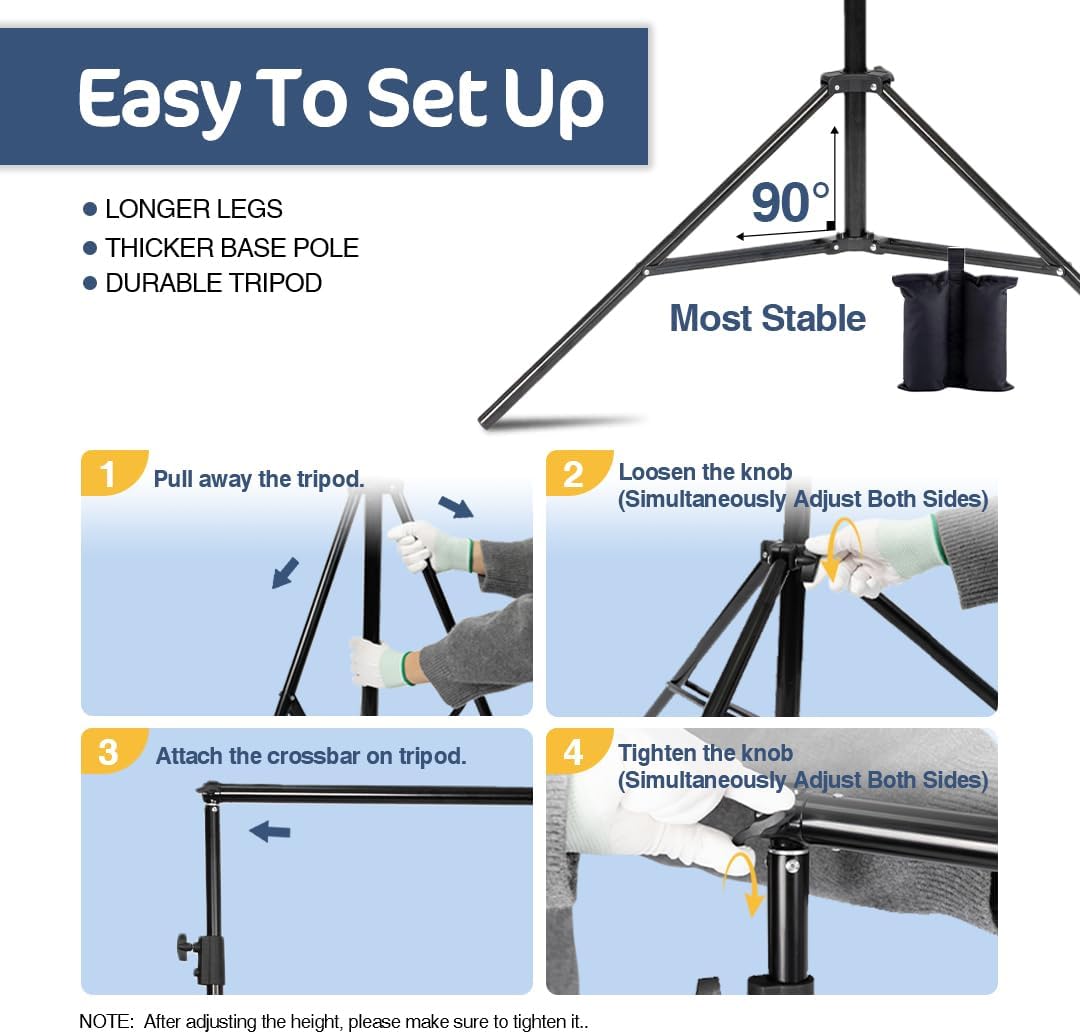 Easy To Set Up

● LONGER LEGS
● THICKER BASE POLE
● DURABLE TRIPOD

90°

Most Stable

1 Pull away the tripod.

2 Loosen the knob (Simultaneously Adjust Both Sides)

3 Attach the crossbar on tripod.

4 Tighten the knob (Simultaneously Adjust Both Sides)

NOTE: After adjusting the height, please make sure to tighten it..