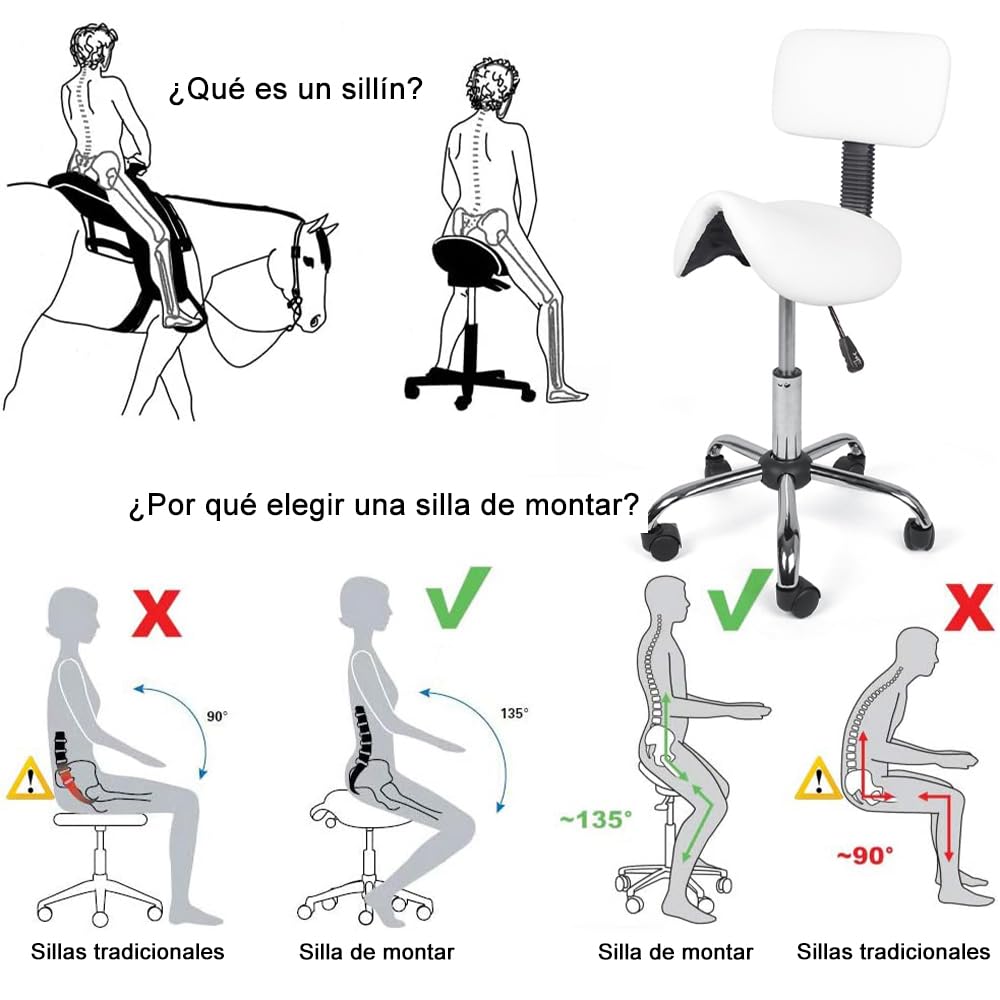 ¿Qué es un sillín?

¿Por qué elegir una silla de montar?

90°

135°

~135°

~90°

Sillas tradicionales

Silla de montar

Silla de montar

Sillas tradicionales