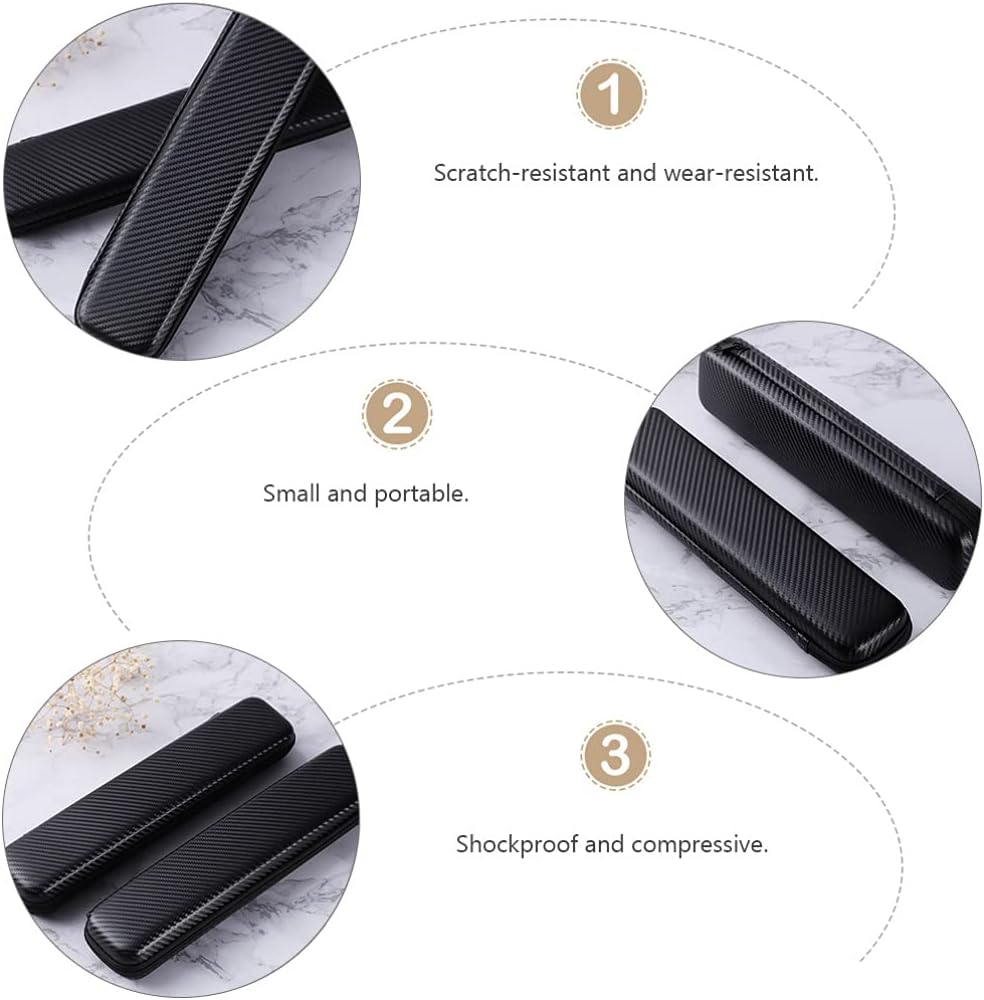 1

Scratch-resistant and wear-resistant.

2

Small and portable.

3

Shockproof and compressive.