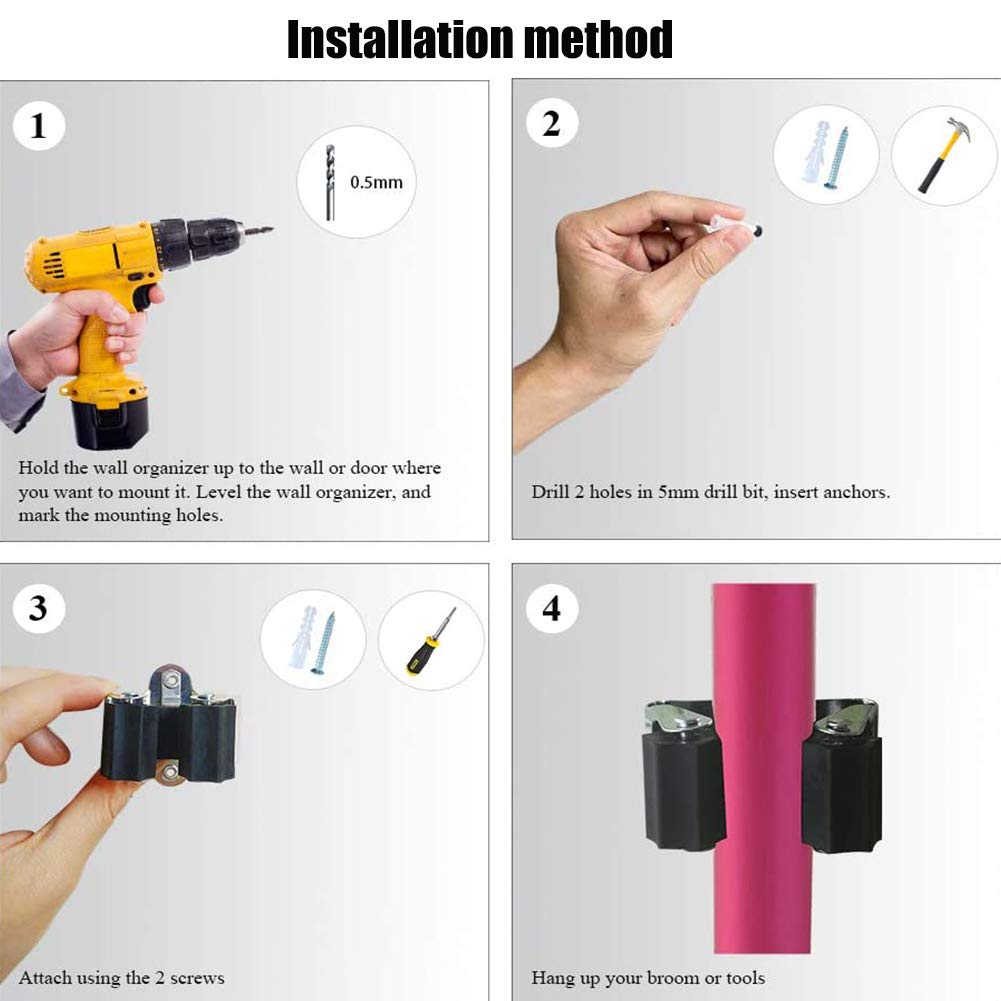 Installation method

1

0.5mm

Hold the wall organizer up to the wall or door where you want to mount it. Level the wall organizer, and mark the mounting holes.

2

Drill 2 holes in 5mm drill bit, insert anchors.

3

Attach using the 2 screws

4

Hang up your broom or tools