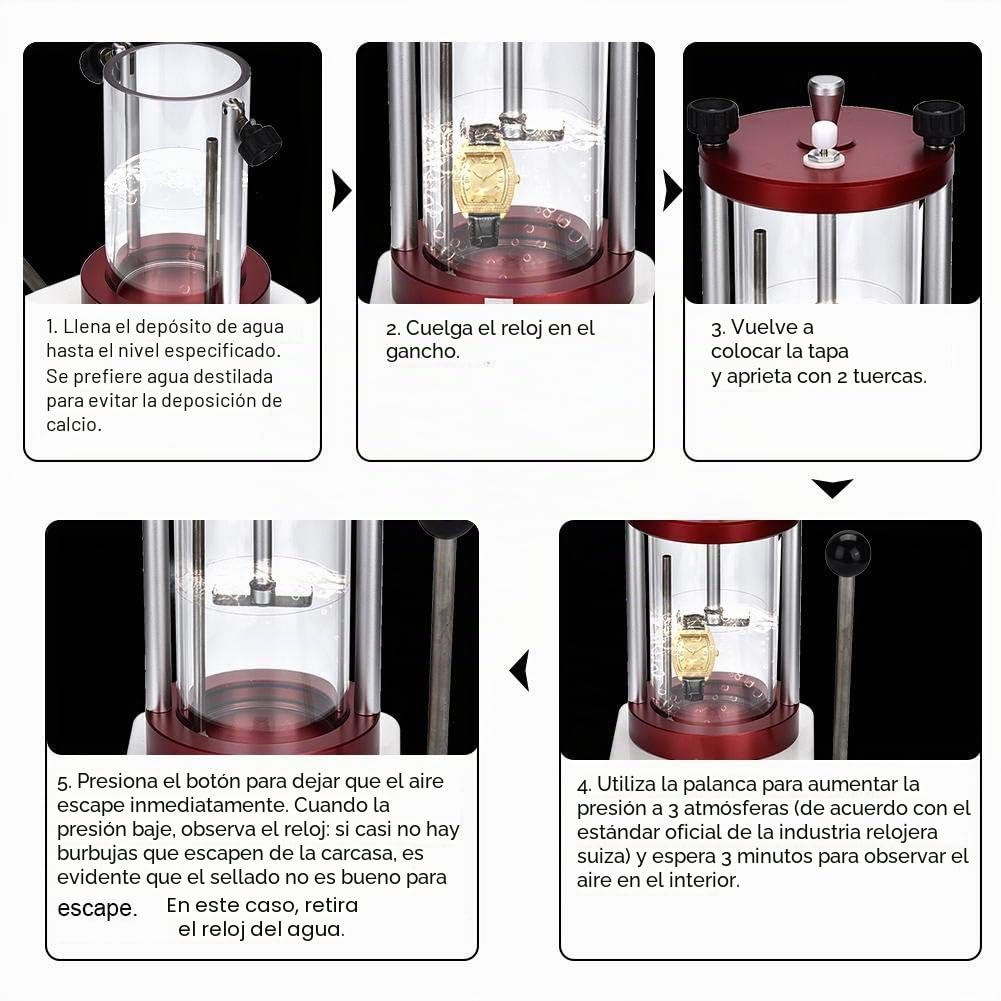 1. Llena el depósito de agua hasta el nivel especificado. Se prefiere agua destilada para evitar la deposición de calcio.

2. Cuelga el reloj en el gancho.

3. Vuelve a colocar la tapa y aprieta con 2 tuercas.

4. Utiliza la palanca para aumentar la presión a 3 atmósferas (de acuerdo con el estándar oficial de la industria relojera suiza) y espera 3 minutos para observar el aire en el interior.

5. Presiona el botón para dejar que el aire escape inmediatamente. Cuando la presión baje, observa el reloj: si casi no hay burbujas que escapen de la carcasa, es evidente que el sellado no es bueno para escape. En este caso, retira el reloj del agua.