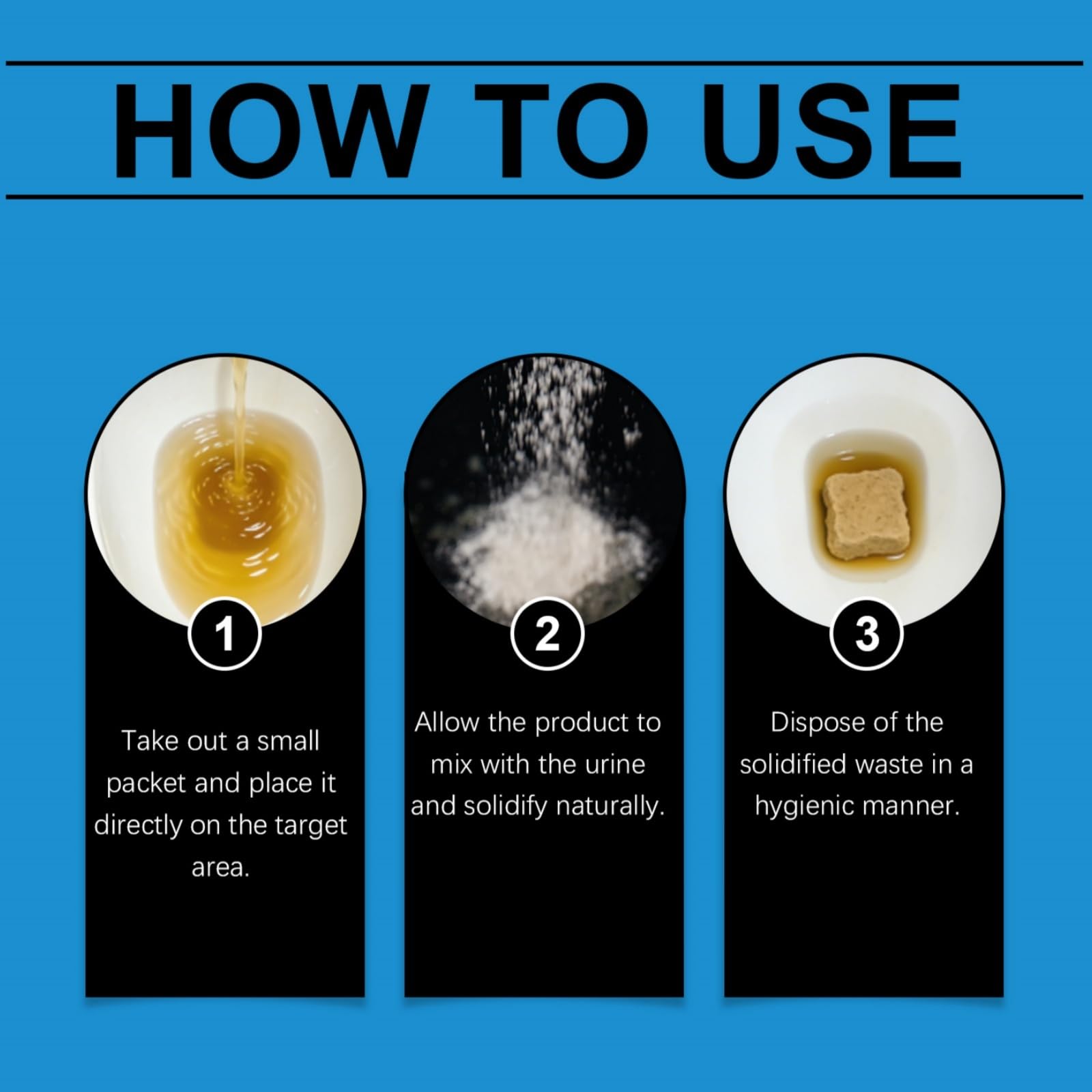 HOW TO USE

1

Take out a small packet and place it directly on the target area.

2

Allow the product to mix with the urine and solidify naturally.

3

Dispose of the solidified waste in a hygienic manner.