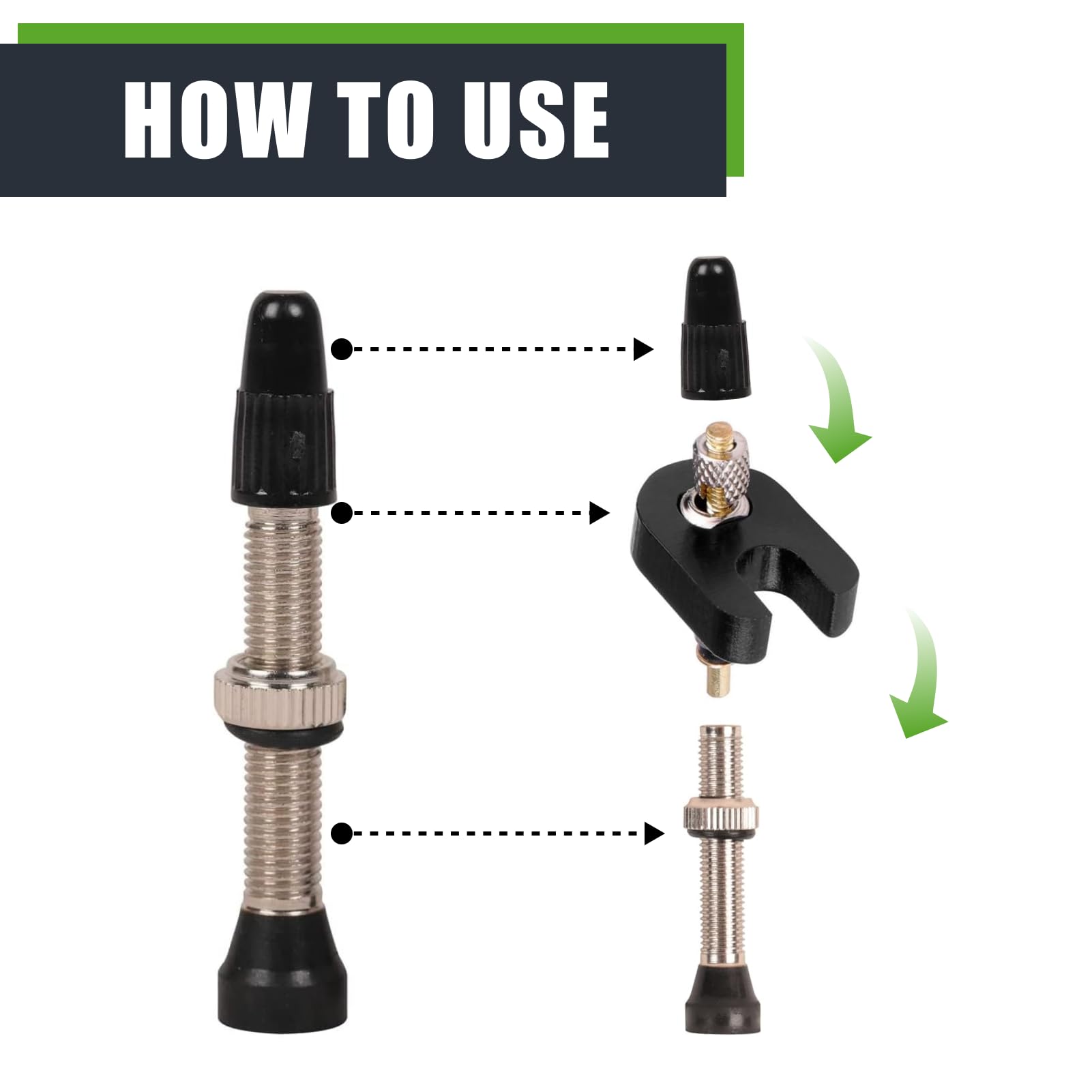 HOW TO USE