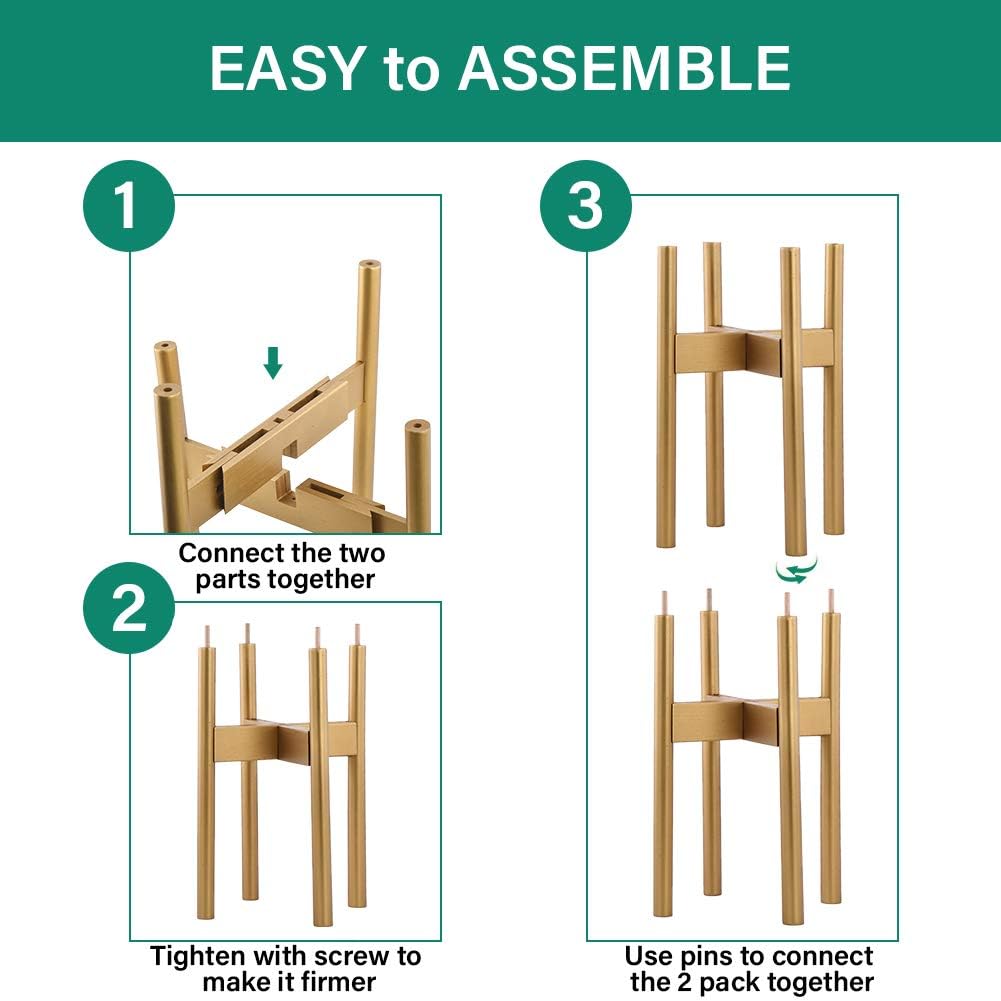 EASY to ASSEMBLE

1

Connect the two parts together

2

Tighten with screw to make it firmer

3

Use pins to connect the 2 pack together