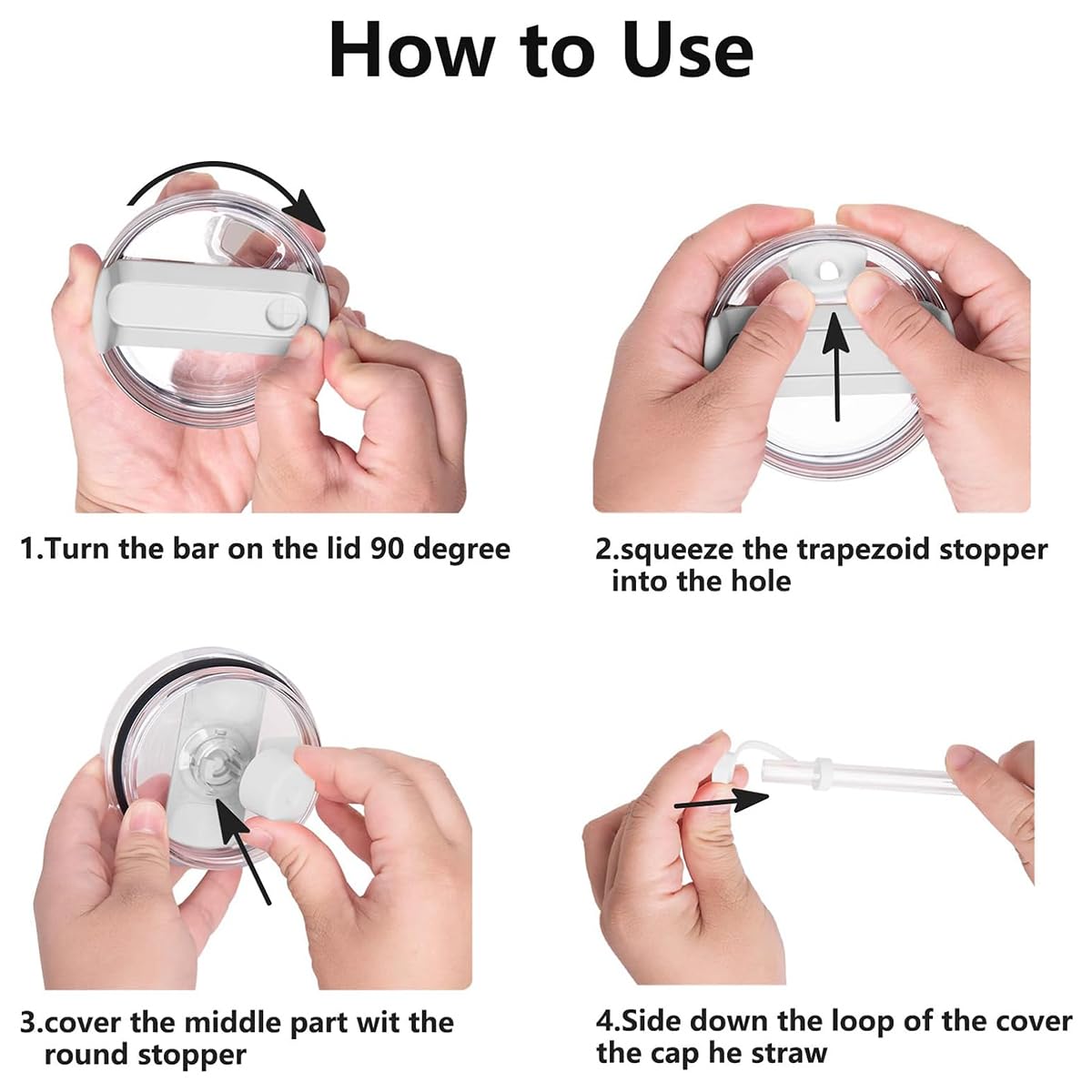 How to Use

1.Turn the bar on the lid 90 degree

2.squeeze the trapezoid stopper into the hole

3.cover the middle part wit the round stopper

4.Side down the loop of the cover the cap he straw