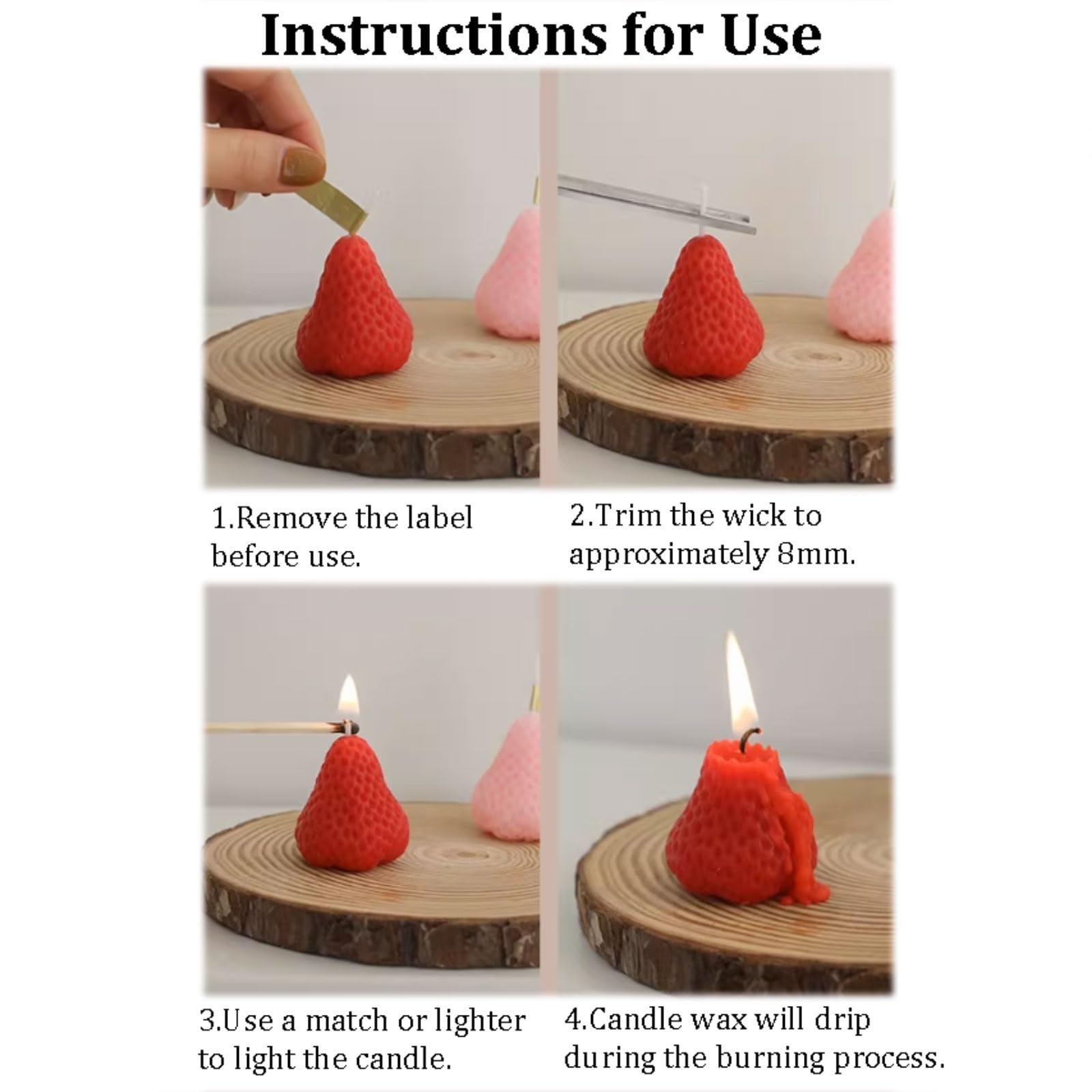 Instructions for Use

1.Remove the label before use.

2.Trim the wick to approximately 8mm.

3.Use a match or lighter to light the candle.

4.Candle wax will drip during the burning process.