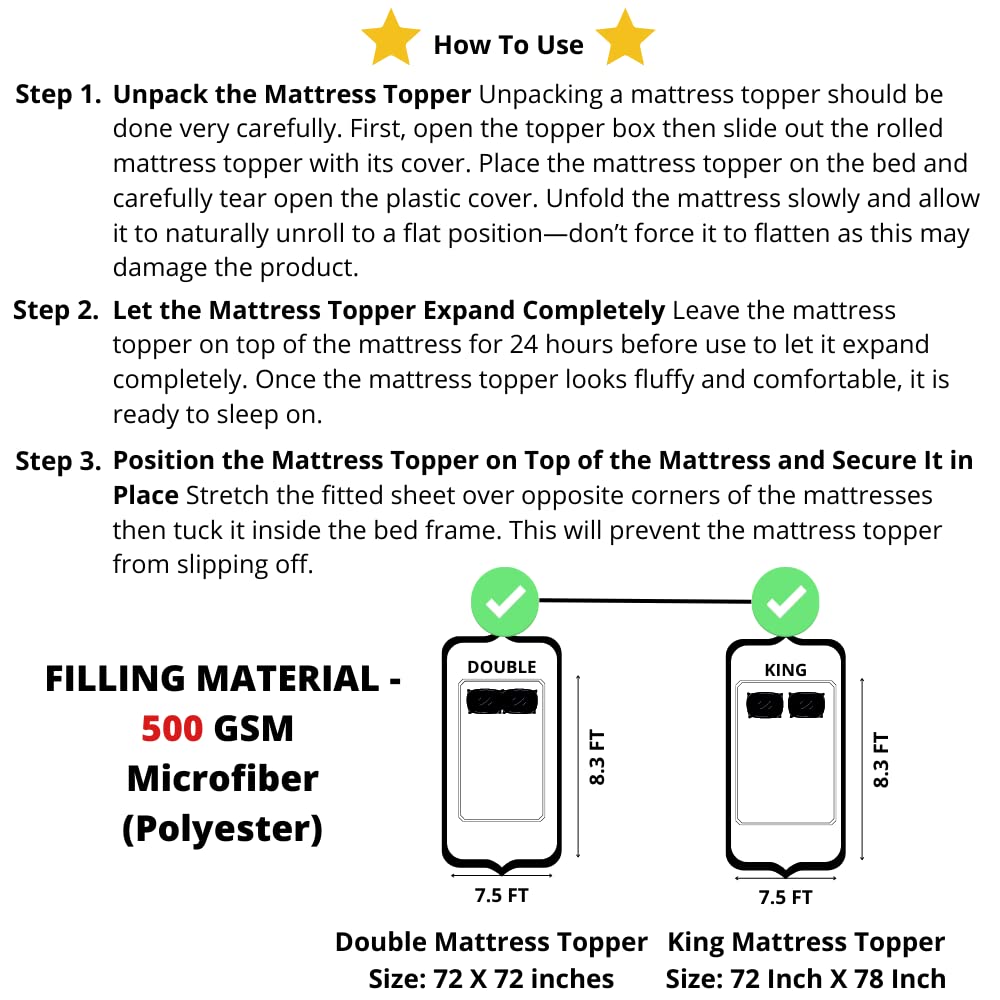 How To Use

Step 1. Unpack the Mattress Topper Unpacking a mattress topper should be done very carefully. First, open the topper box then slide out the rolled mattress topper with its cover. Place the mattress topper on the bed and carefully tear open the plastic cover. Unfold the mattress slowly and allow it to naturally unroll to a flat position—don't force it to flatten as this may damage the product.

Step 2. Let the Mattress Topper Expand Completely Leave the mattress topper on top of the mattress for 24 hours before use to let it expand completely. Once the mattress topper looks fluffy and comfortable, it is ready to sleep on.

Step 3. Position the Mattress Topper on Top of the Mattress and Secure It in Place Stretch the fitted sheet over opposite corners of the mattresses then tuck it inside the bed frame. This will prevent the mattress topper from slipping off.

FILLING MATERIAL - 500 GSM Microfiber (Polyester)

DOUBLE
8.3 FT
7.5 FT

KING
8.3 FT
7.5 FT

Double Mattress Topper
Size: 72 X 72 inches

King Mattress Topper
Size: 72 Inch X 78 Inch