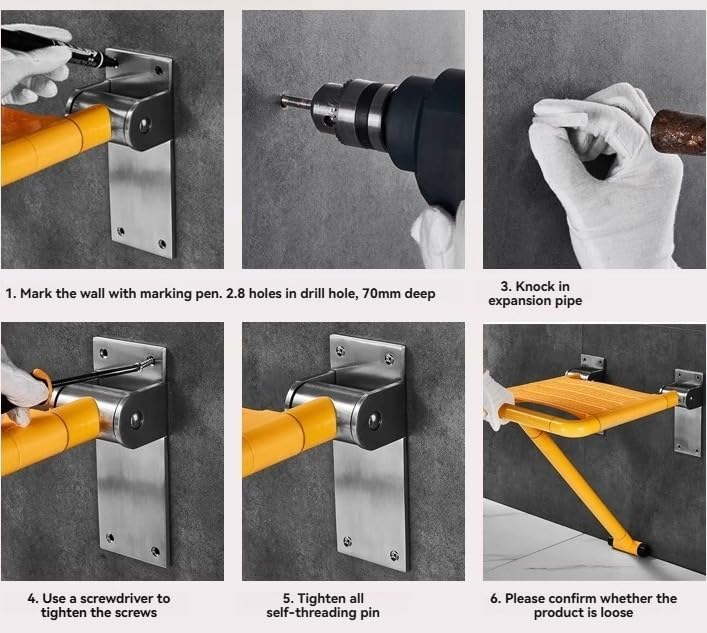 1. Mark the wall with marking pen. 2.8 holes in drill hole, 70mm deep

3. Knock in expansion pipe

4. Use a screwdriver to tighten the screws

5. Tighten all self-threading pin

6. Please confirm whether the product is loose