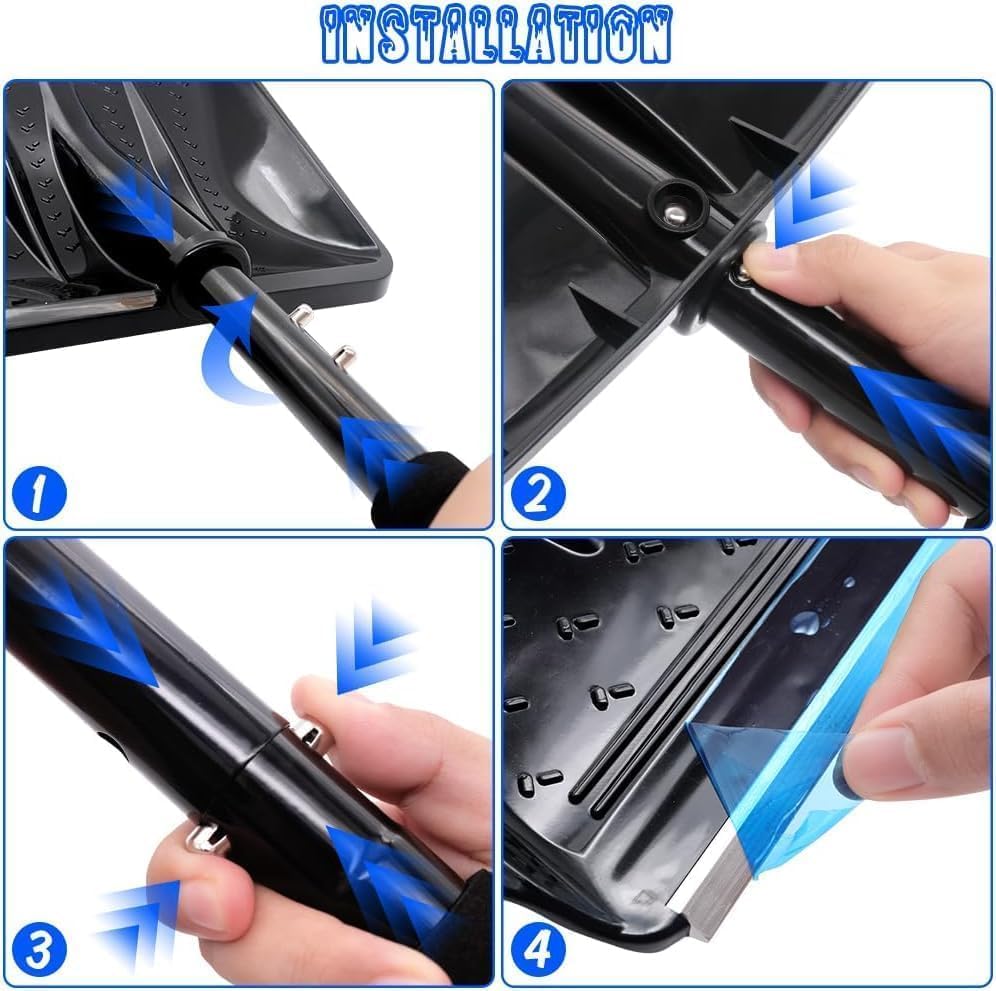 INSTALLATION

1

2

3

4