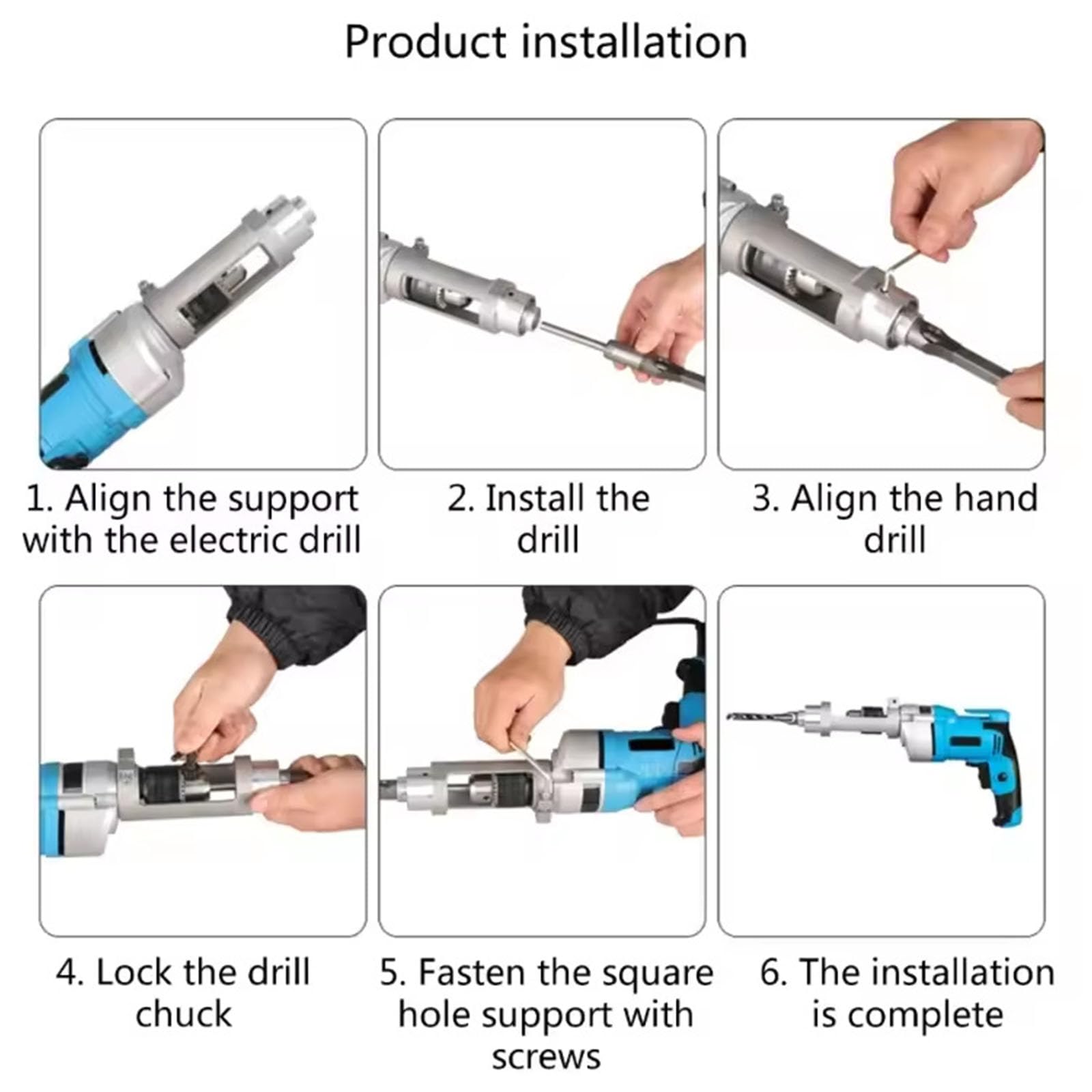 Product installation

1. Align the support with the electric drill

2. Install the drill

3. Align the hand drill

4. Lock the drill chuck

5. Fasten the square hole support with screws

6. The installation is complete