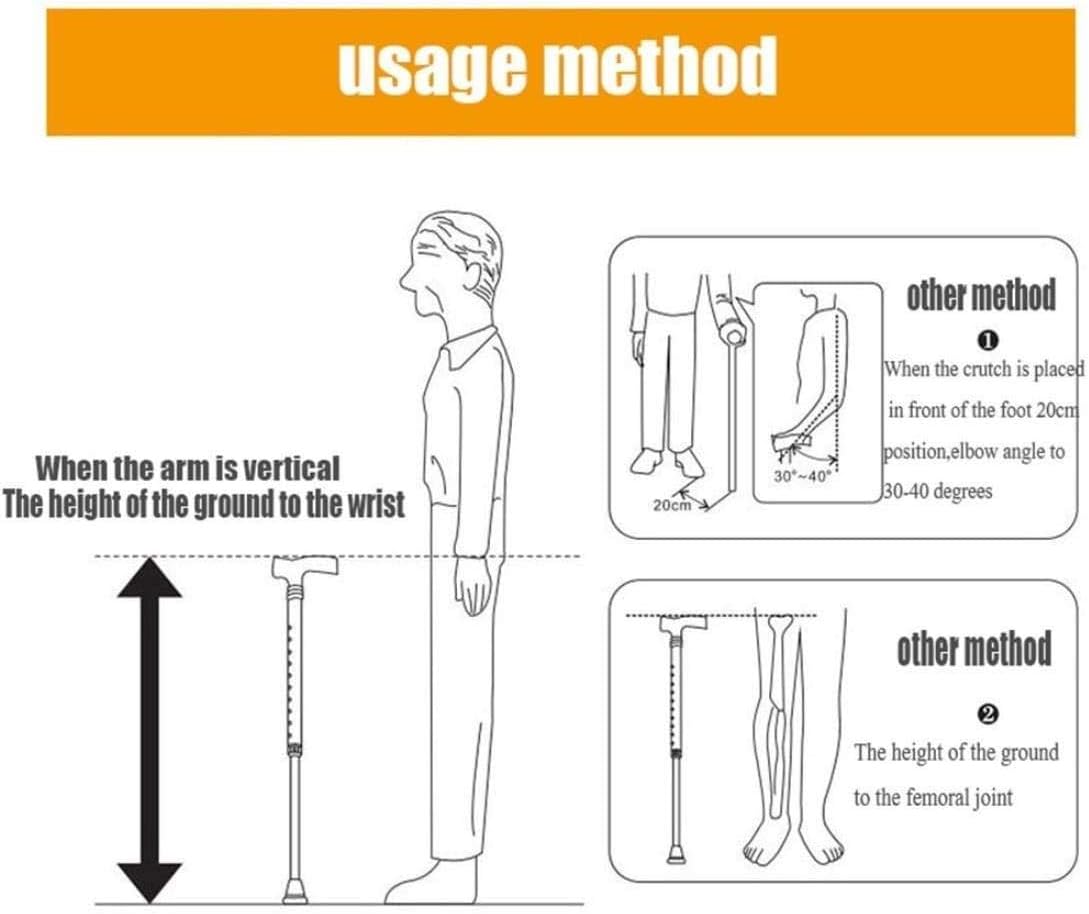 usage method

When the arm is vertical
The height of the ground to the wrist

20cm

30°~40°

other method

❶

When the crutch is placed in front of the foot 20cm position,elbow angle to 30-40 degrees

other method

❷

The height of the ground to the femoral joint