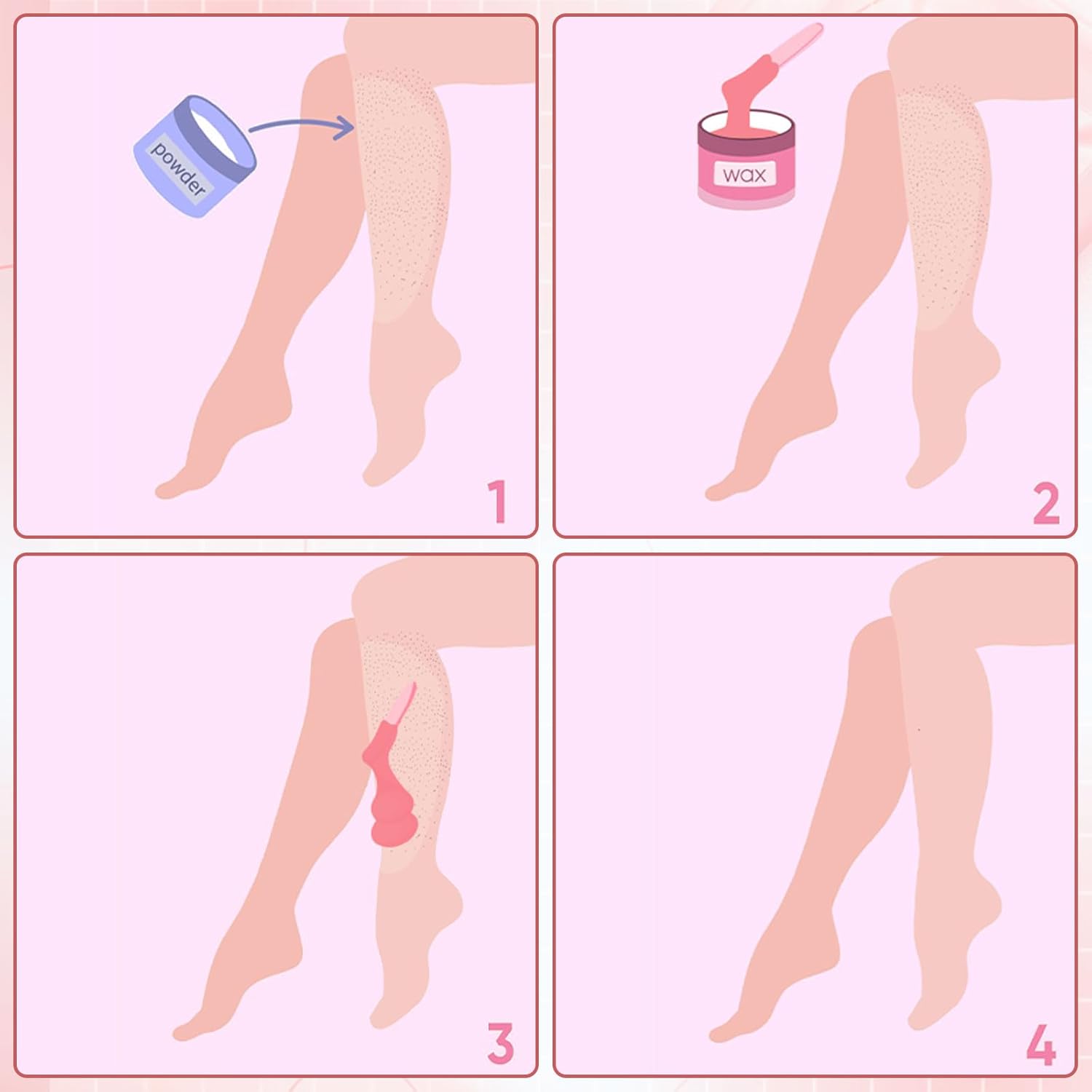 powder

1

wax

2

3

4