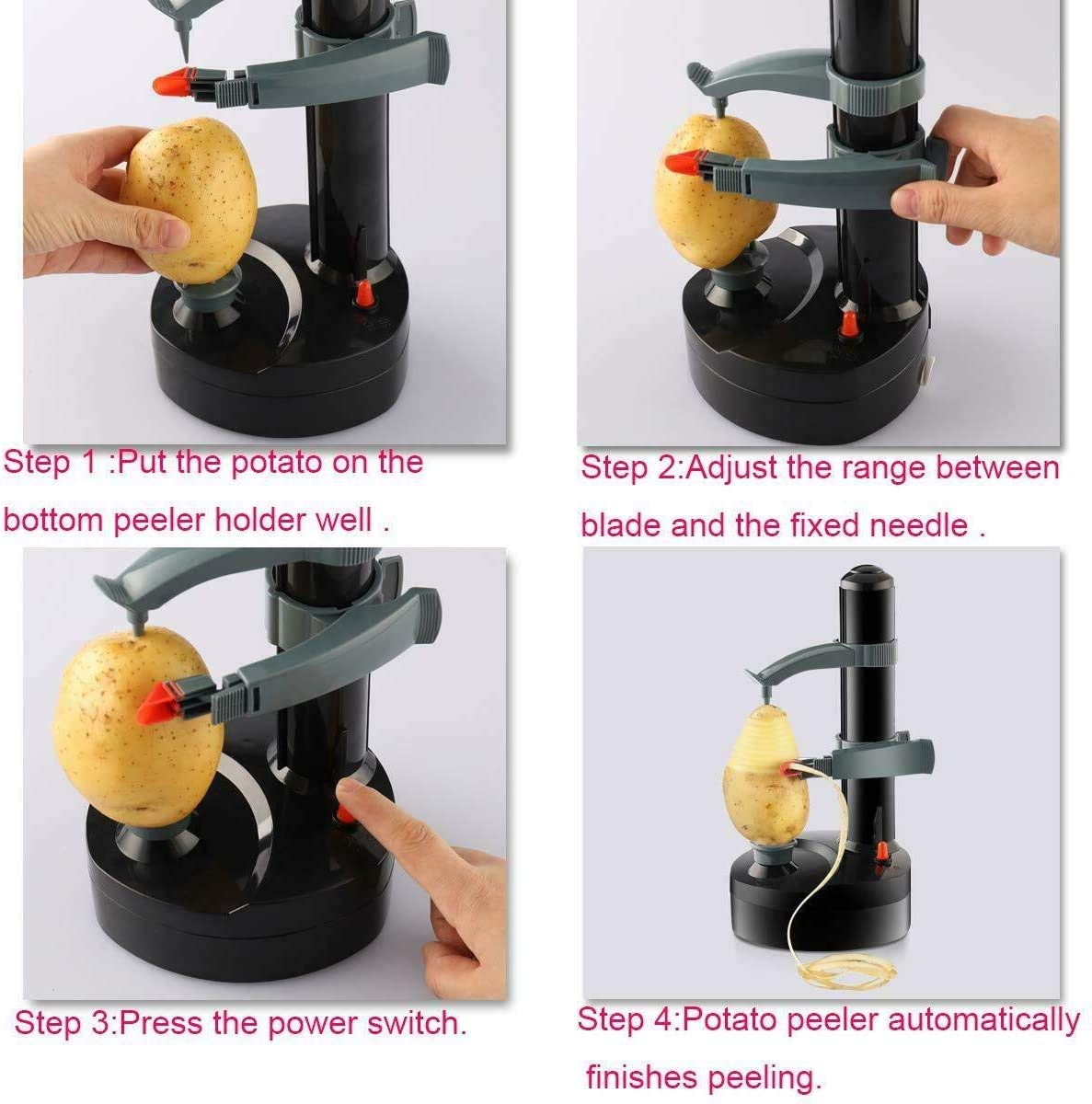 Step 1 :Put the potato on the bottom peeler holder well .

Step 2:Adjust the range between blade and the fixed needle .

Step 3:Press the power switch.

Step 4:Potato peeler automatically finishes peeling.