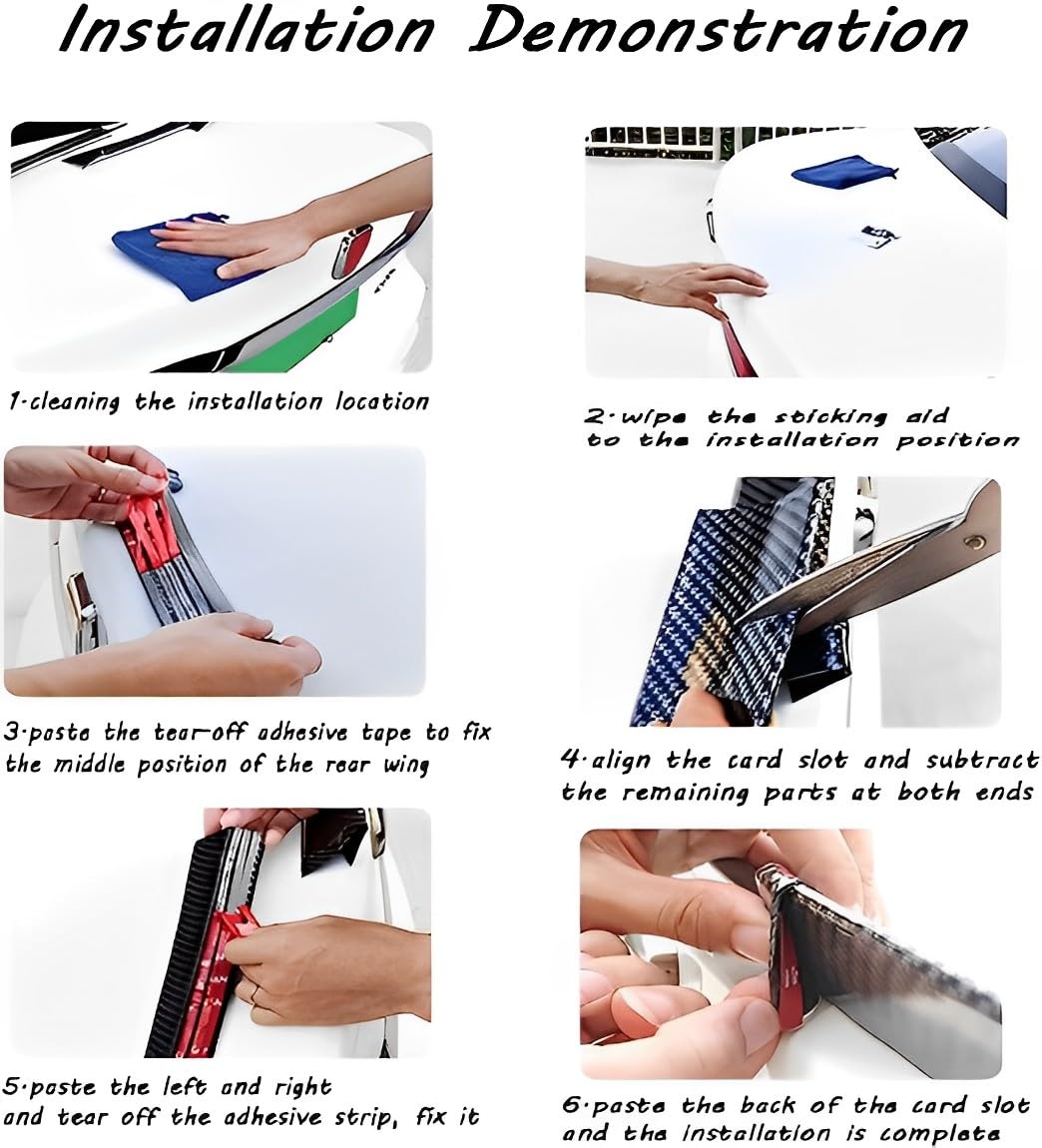 Installation Demonstration

1·cleaning the installation location

2·wipe the sticking aid to the installation position

3·paste the tear-off adhesive tape to fix the middle position of the rear wing

4·align the card slot and subtract the remaining parts at both ends

5·paste the left and right and tear off the adhesive strip, fix it

6·paste the back of the card slot and the installation is complete