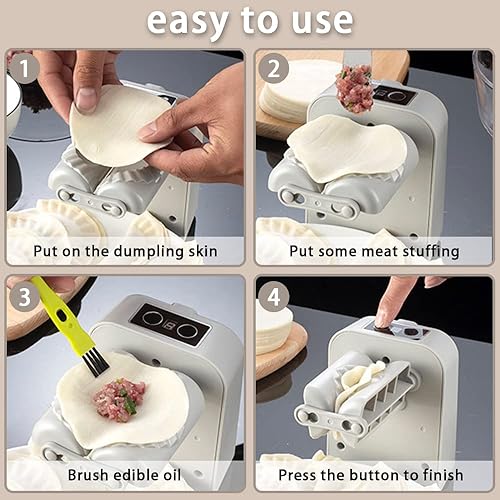 easy to use

1

Put on the dumpling skin

2

Put some meat stuffing

3

Brush edible oil

4

Press the button to finish