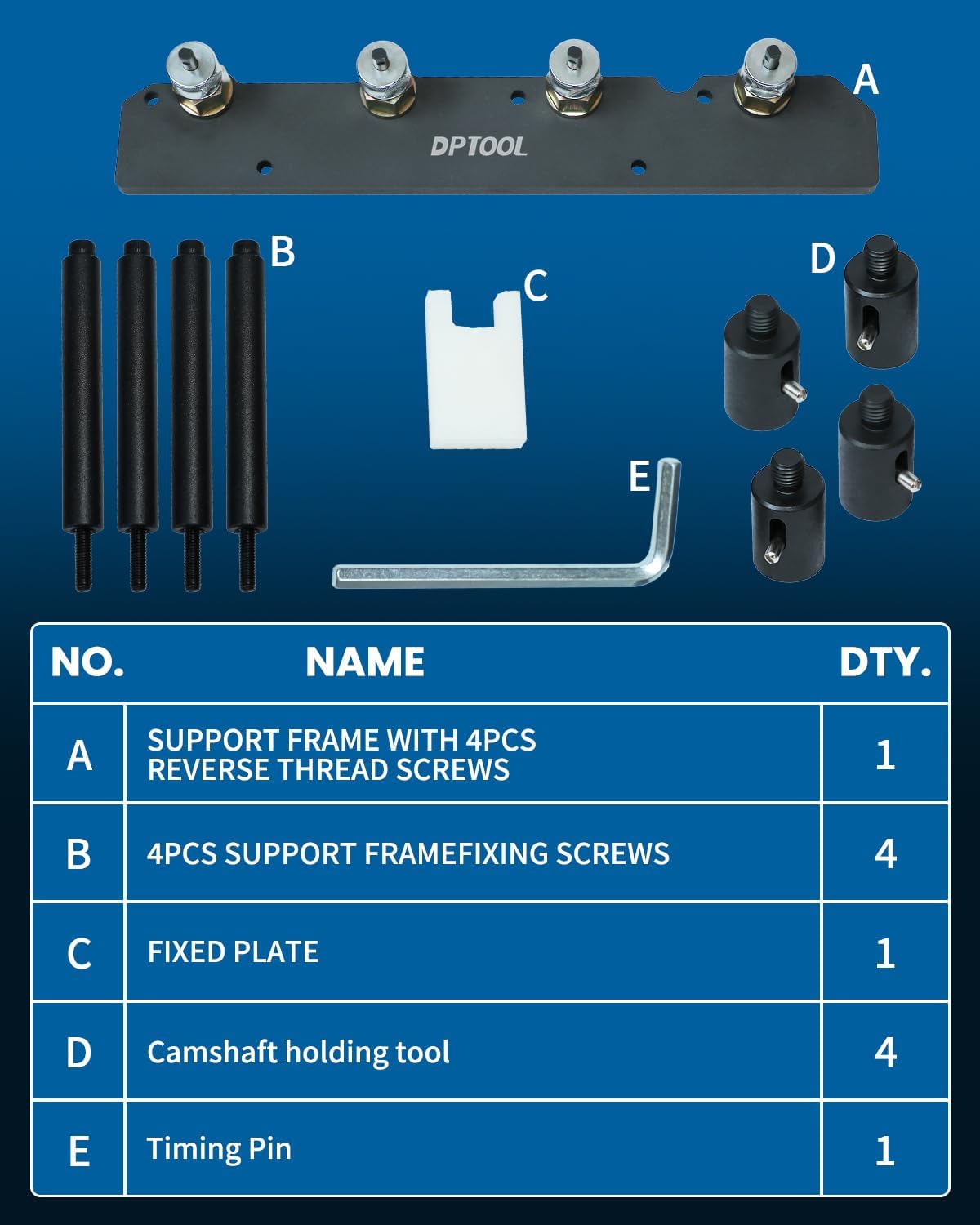 DPTOOL

A

B

C

D

E

| NO. | NAME | DTY. |
|---|---|---|
| A | SUPPORT FRAME WITH 4PCS REVERSE THREAD SCREWS | 1 |
| B | 4PCS SUPPORT FRAMEFIXING SCREWS | 4 |
| C | FIXED PLATE | 1 |
| D | Camshaft holding tool | 4 |
| E | Timing Pin | 1 |