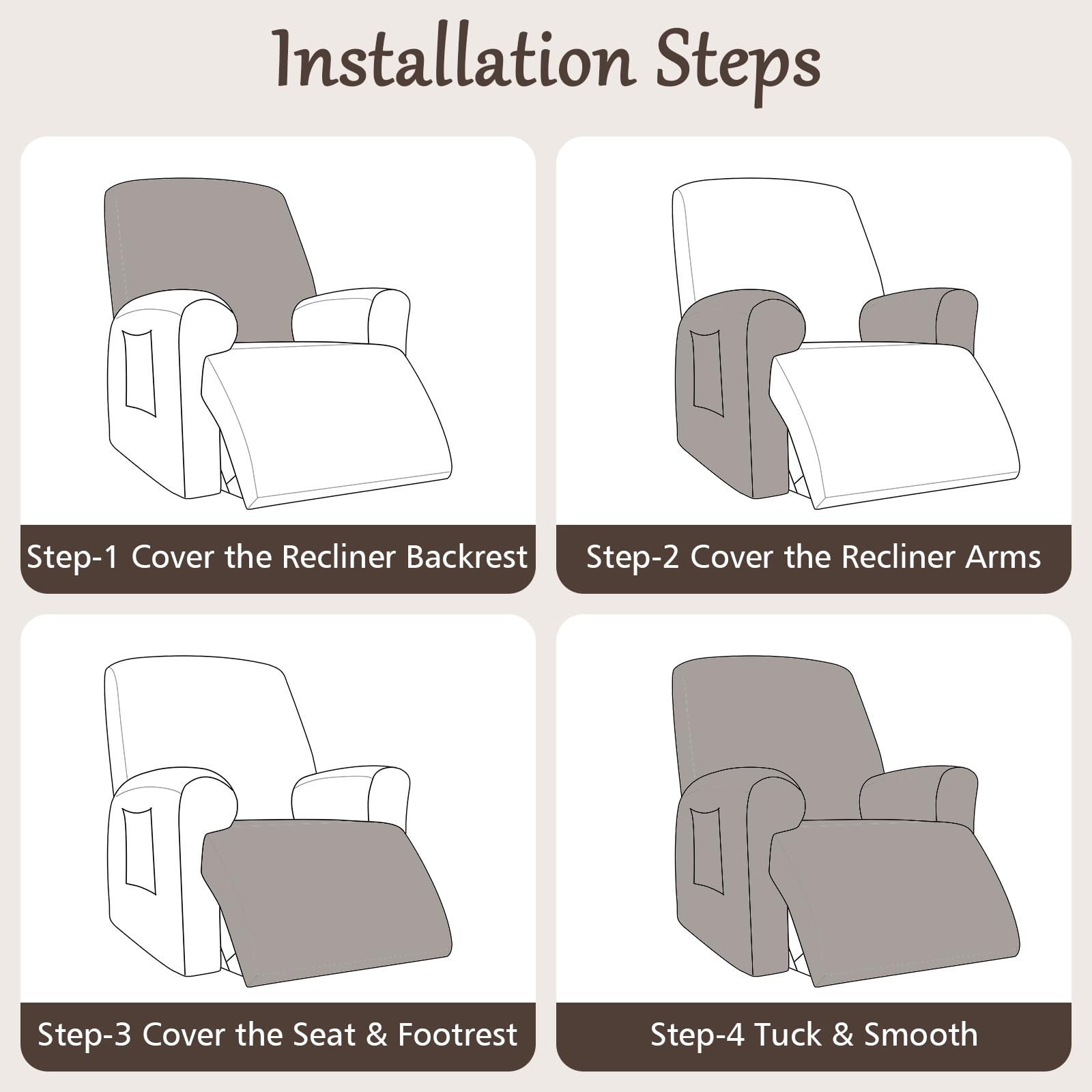 Installation Steps

Step-1 Cover the Recliner Backrest

Step-2 Cover the Recliner Arms

Step-3 Cover the Seat & Footrest

Step-4 Tuck & Smooth