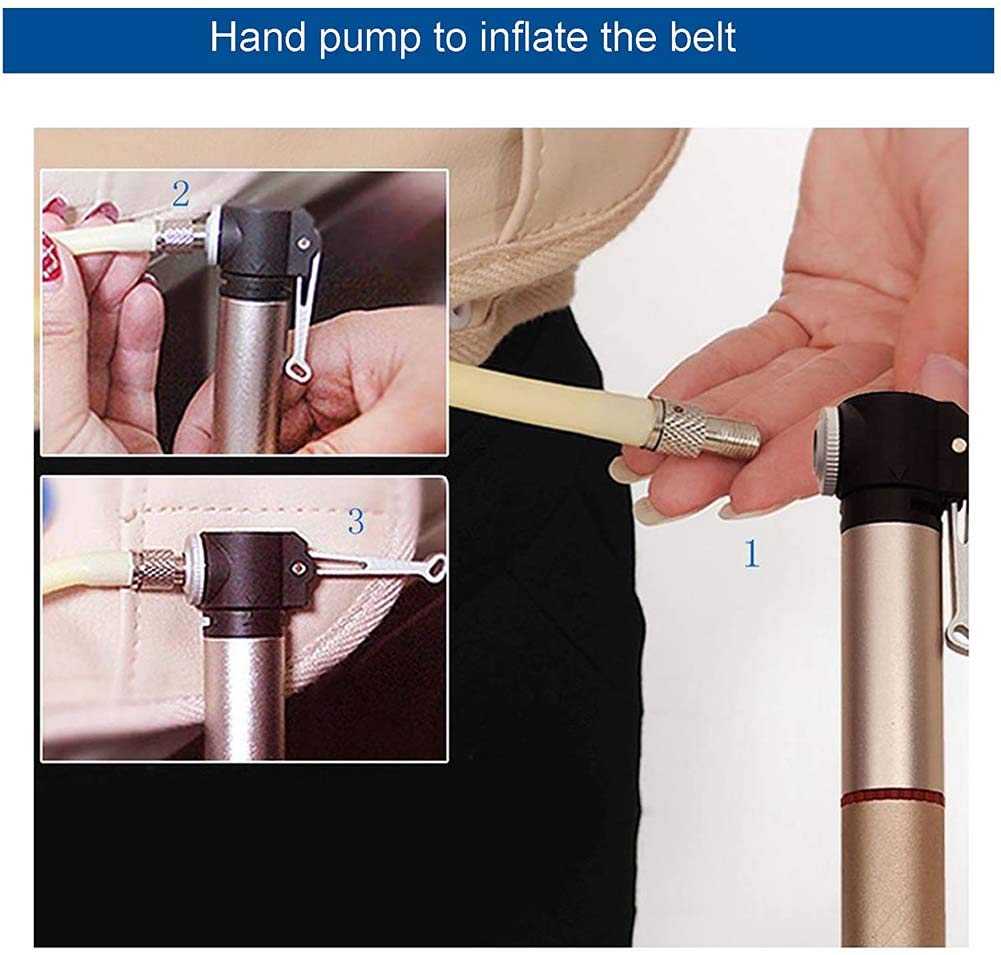 Hand pump to inflate the belt

2

3

1