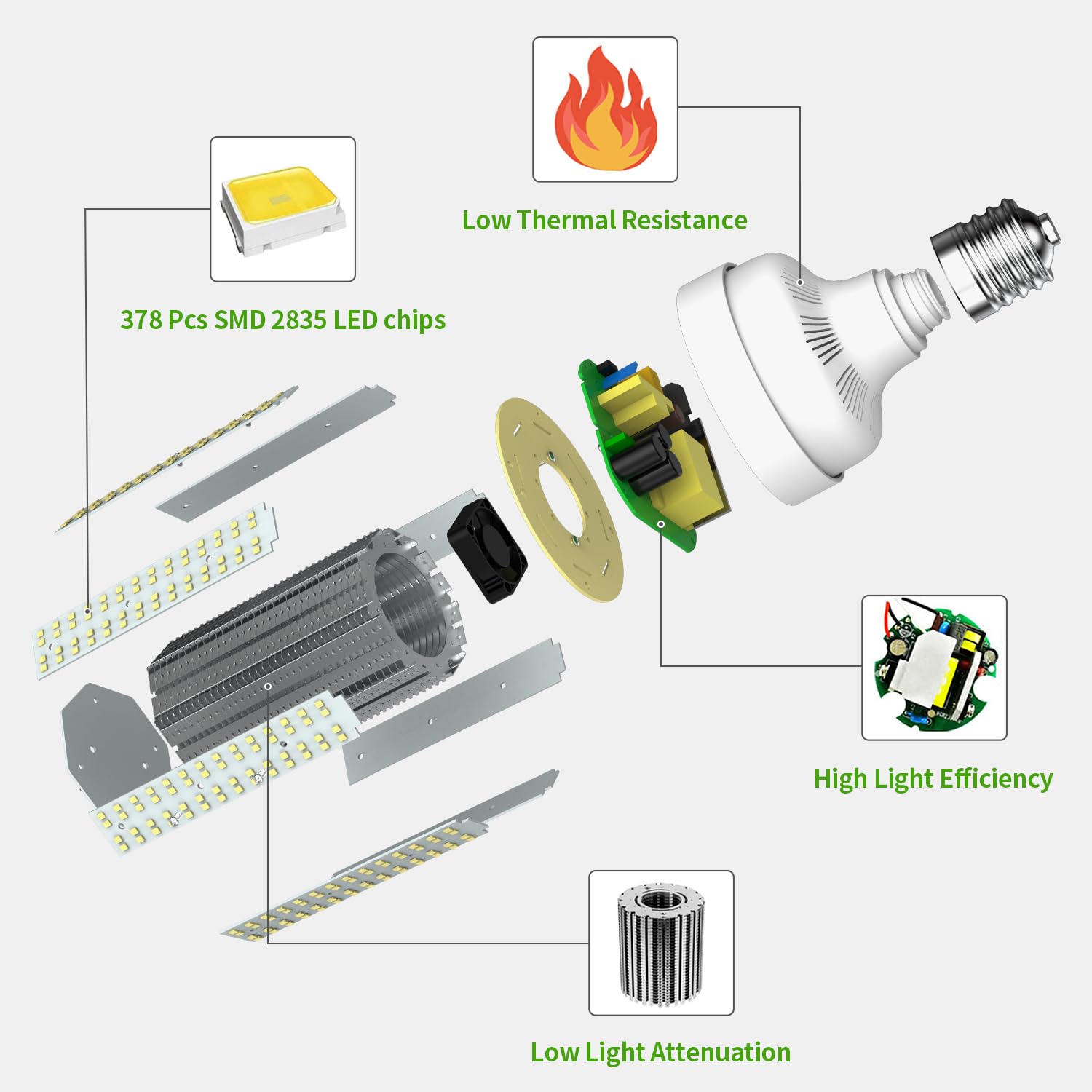 Low Thermal Resistance

378 Pcs SMD 2835 LED chips

High Light Efficiency

Low Light Attenuation