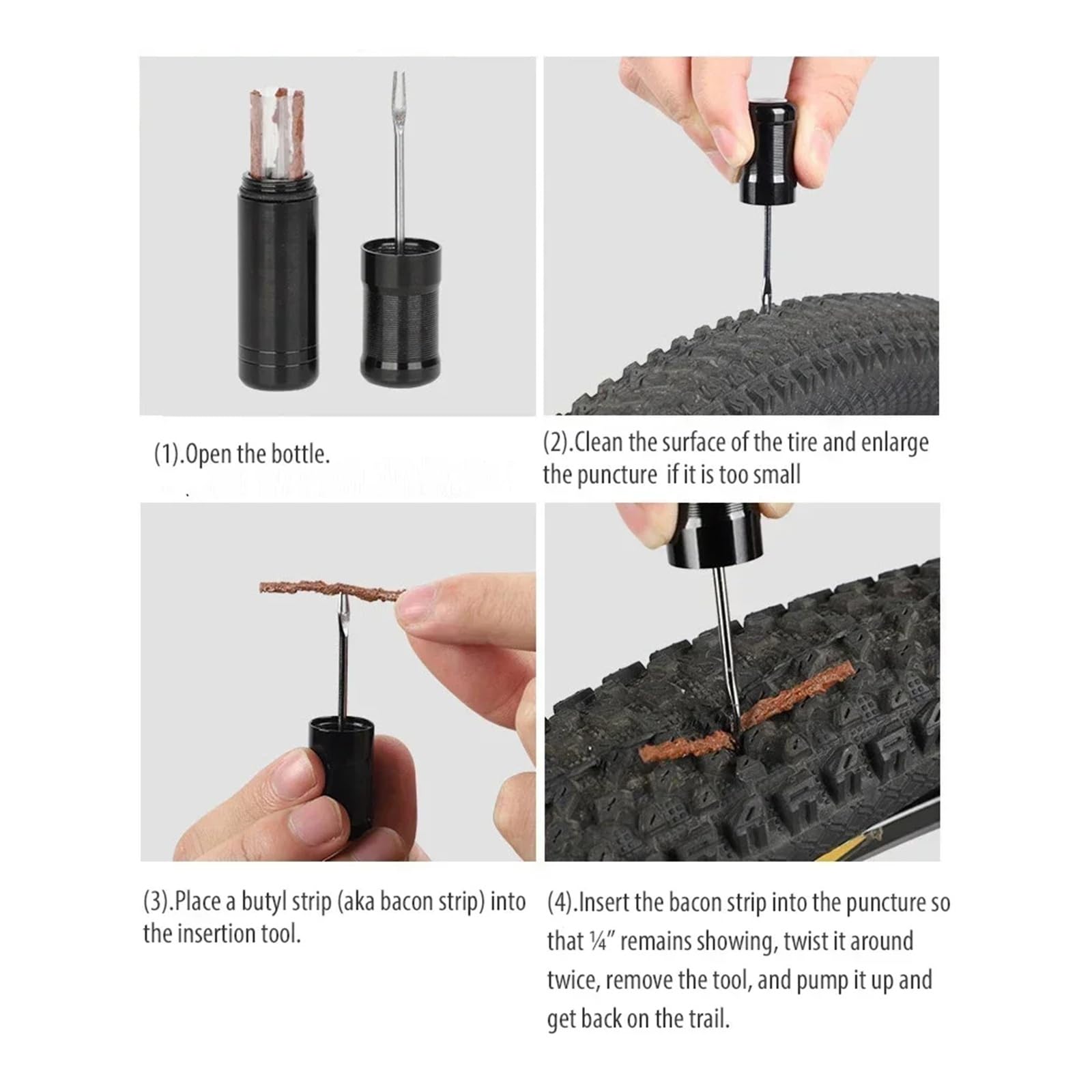 (1).Open the bottle.

(2).Clean the surface of the tire and enlarge the puncture if it is too small

(3).Place a butyl strip (aka bacon strip) into the insertion tool.

(4).Insert the bacon strip into the puncture so that ¼" remains showing, twist it around twice, remove the tool, and pump it up and get back on the trail.