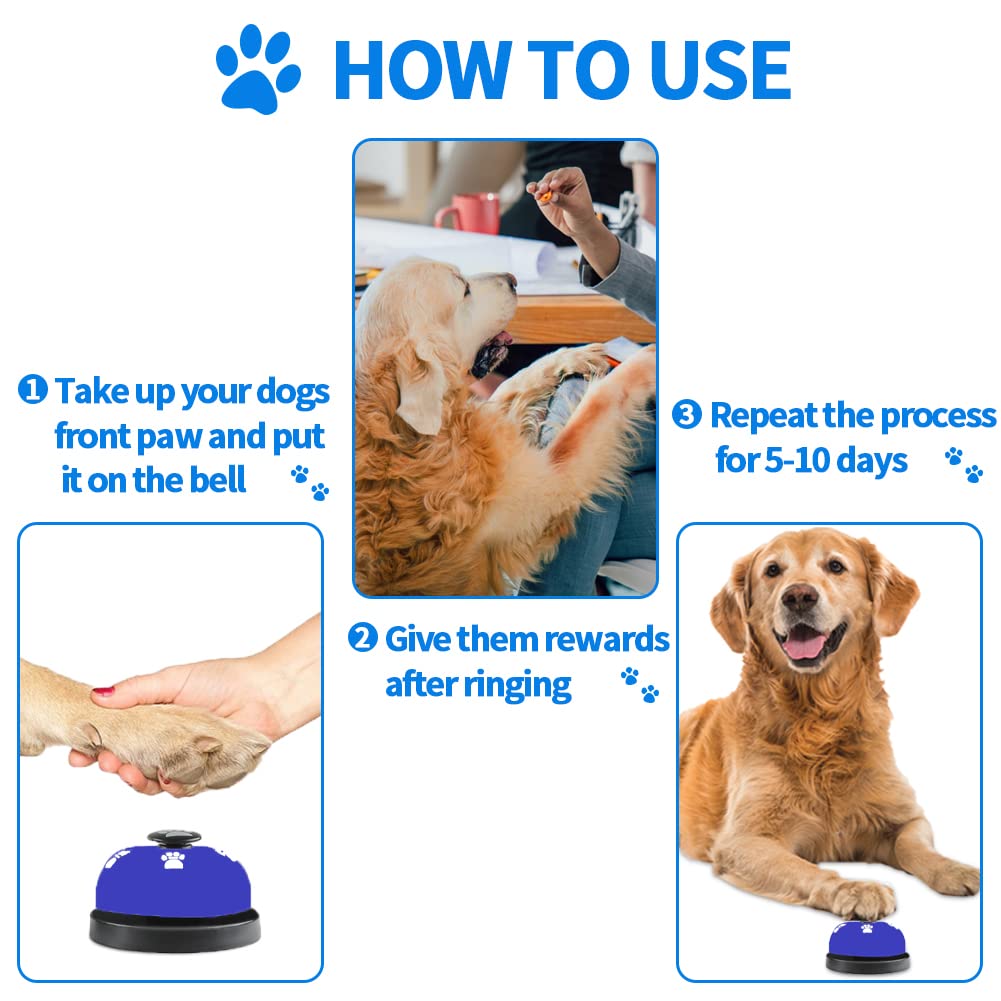 HOW TO USE

❶ Take up your dogs front paw and put it on the bell

❷ Give them rewards after ringing

❸ Repeat the process for 5-10 days