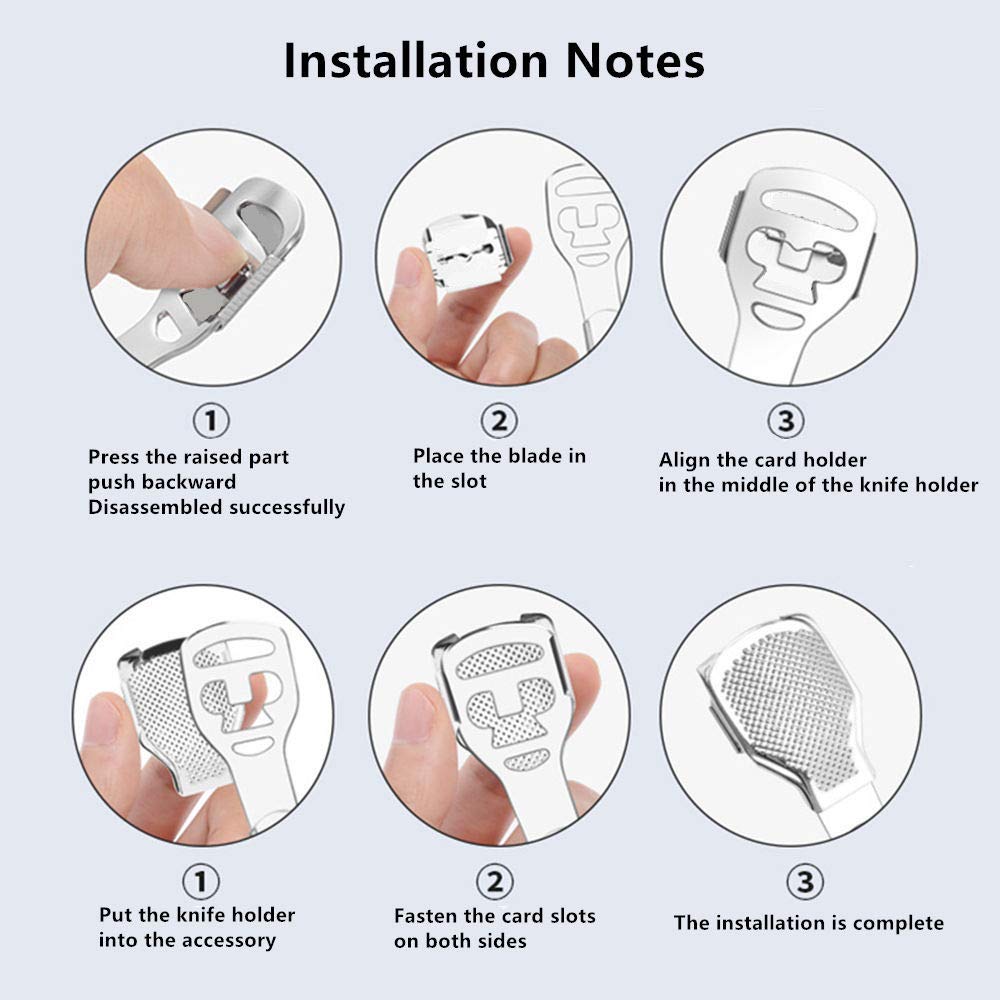 Installation Notes

①
Press the raised part
push backward
Disassembled successfully

②
Place the blade in
the slot

③
Align the card holder
in the middle of the knife holder

①
Put the knife holder
into the accessory

②
Fasten the card slots
on both sides

③
The installation is complete