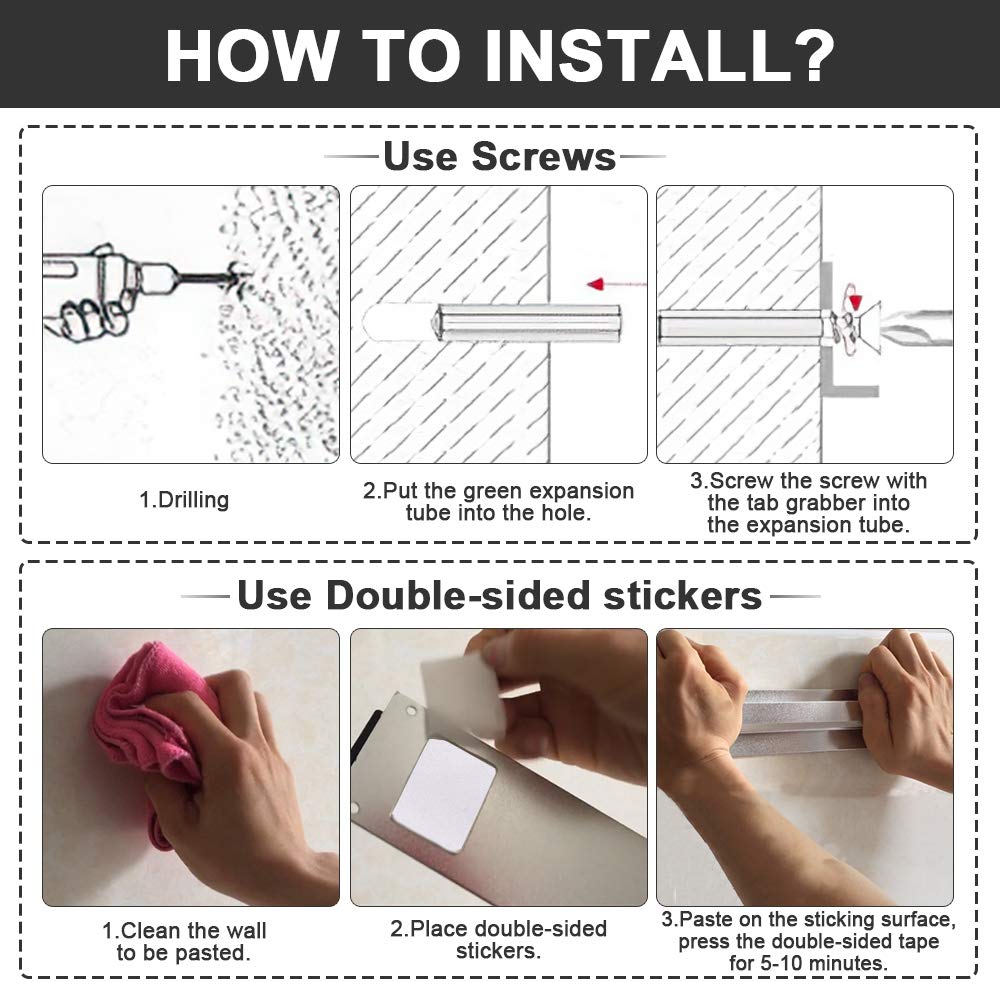 HOW TO INSTALL?

Use Screws

1.Drilling

2.Put the green expansion tube into the hole.

3.Screw the screw with the tab grabber into the expansion tube.

Use Double-sided stickers

1.Clean the wall to be pasted.

2.Place double-sided stickers.

3.Paste on the sticking surface, press the double-sided tape for 5-10 minutes.