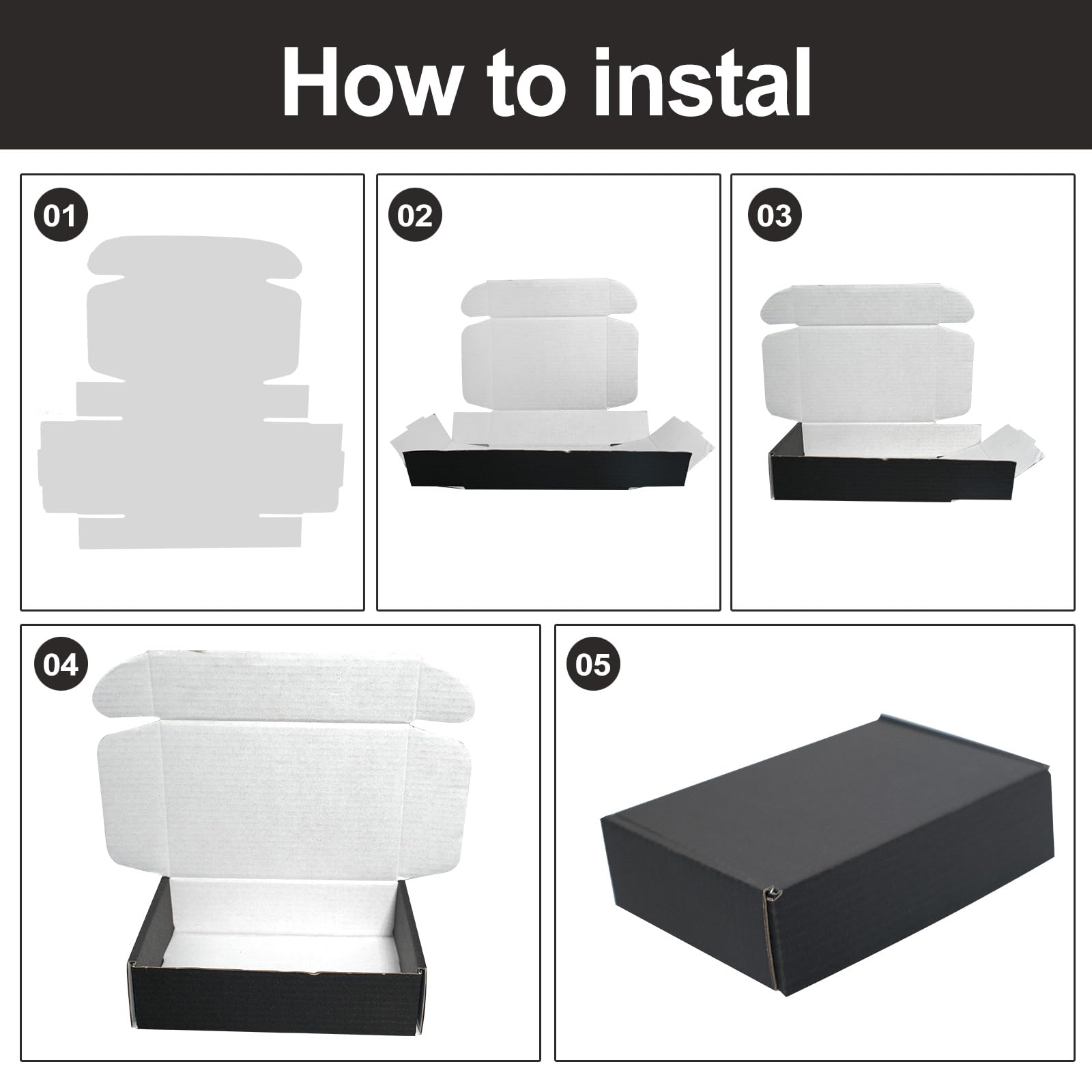 How to instal

01

02

03

04

05