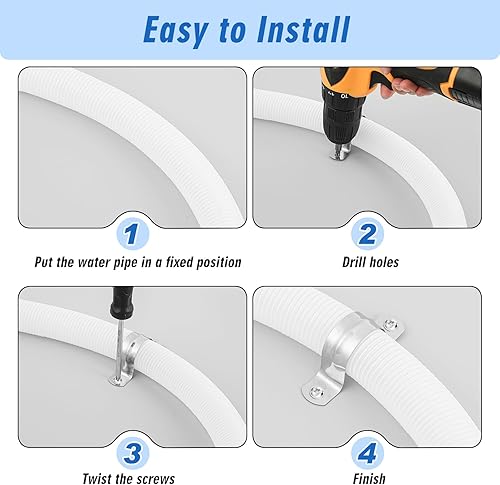 Easy to Install

1
Put the water pipe in a fixed position

2
Drill holes

3
Twist the screws

4
Finish