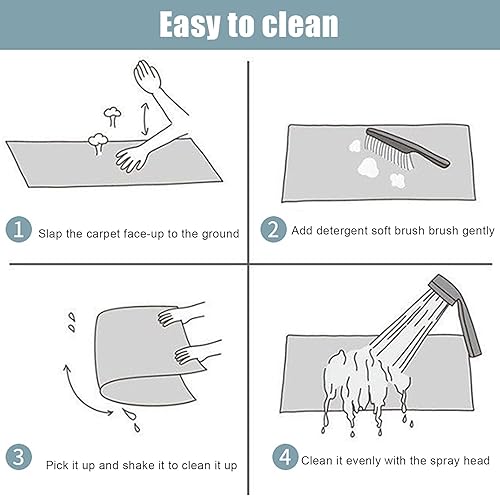 Easy to clean

1 Slap the carpet face-up to the ground

2 Add detergent soft brush brush gently

3 Pick it up and shake it to clean it up

4 Clean it evenly with the spray head