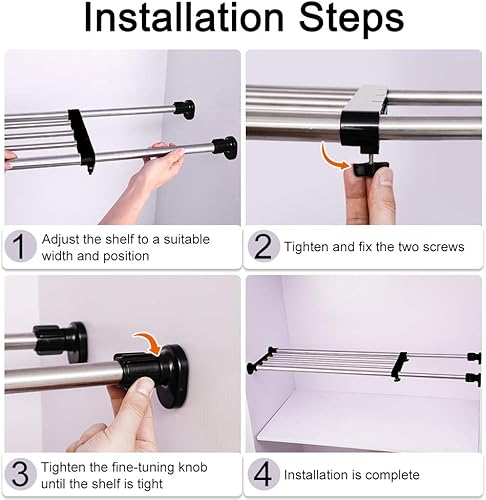 Installation Steps

1 Adjust the shelf to a suitable width and position

2 Tighten and fix the two screws

3 Tighten the fine-tuning knob until the shelf is tight

4 Installation is complete