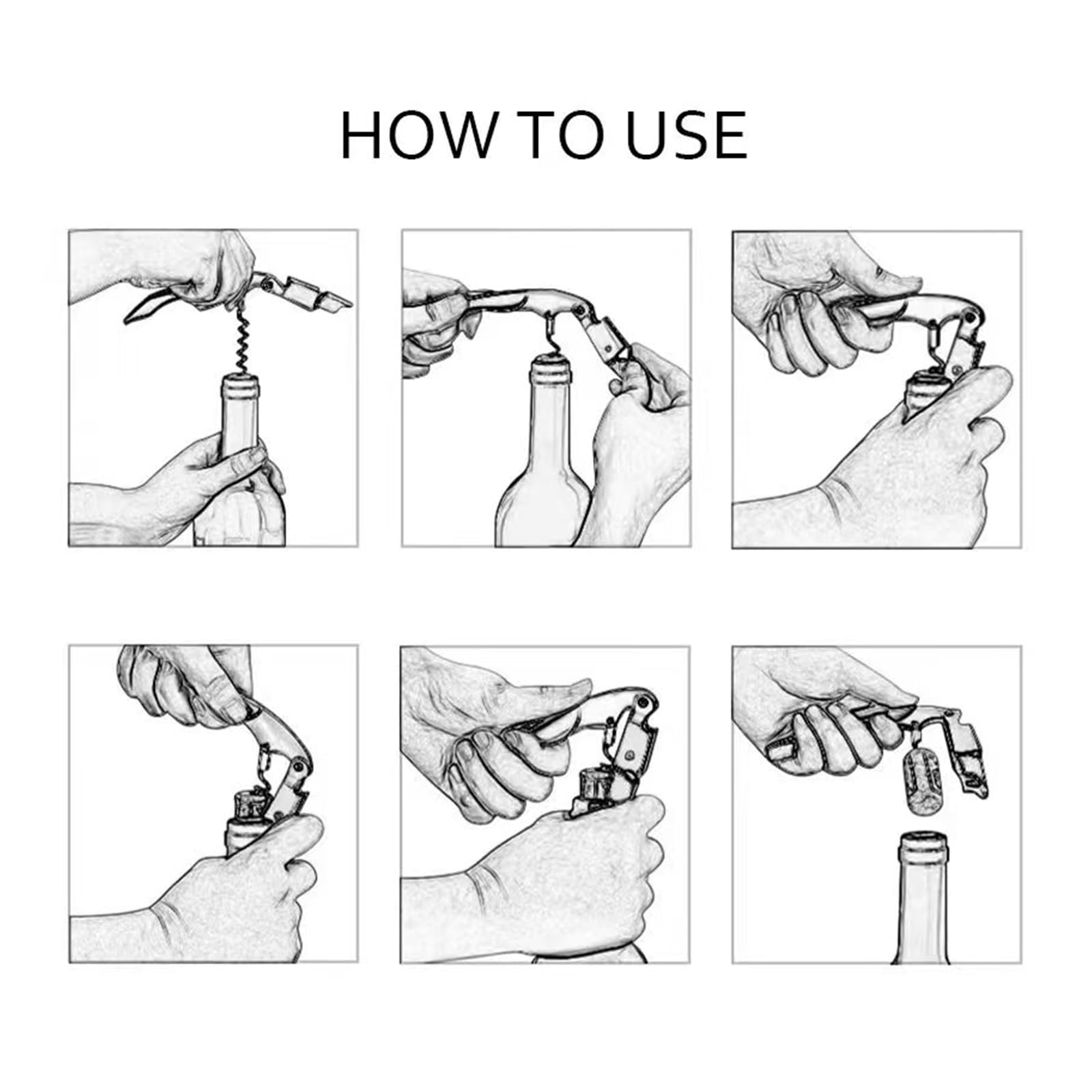 HOW TO USE