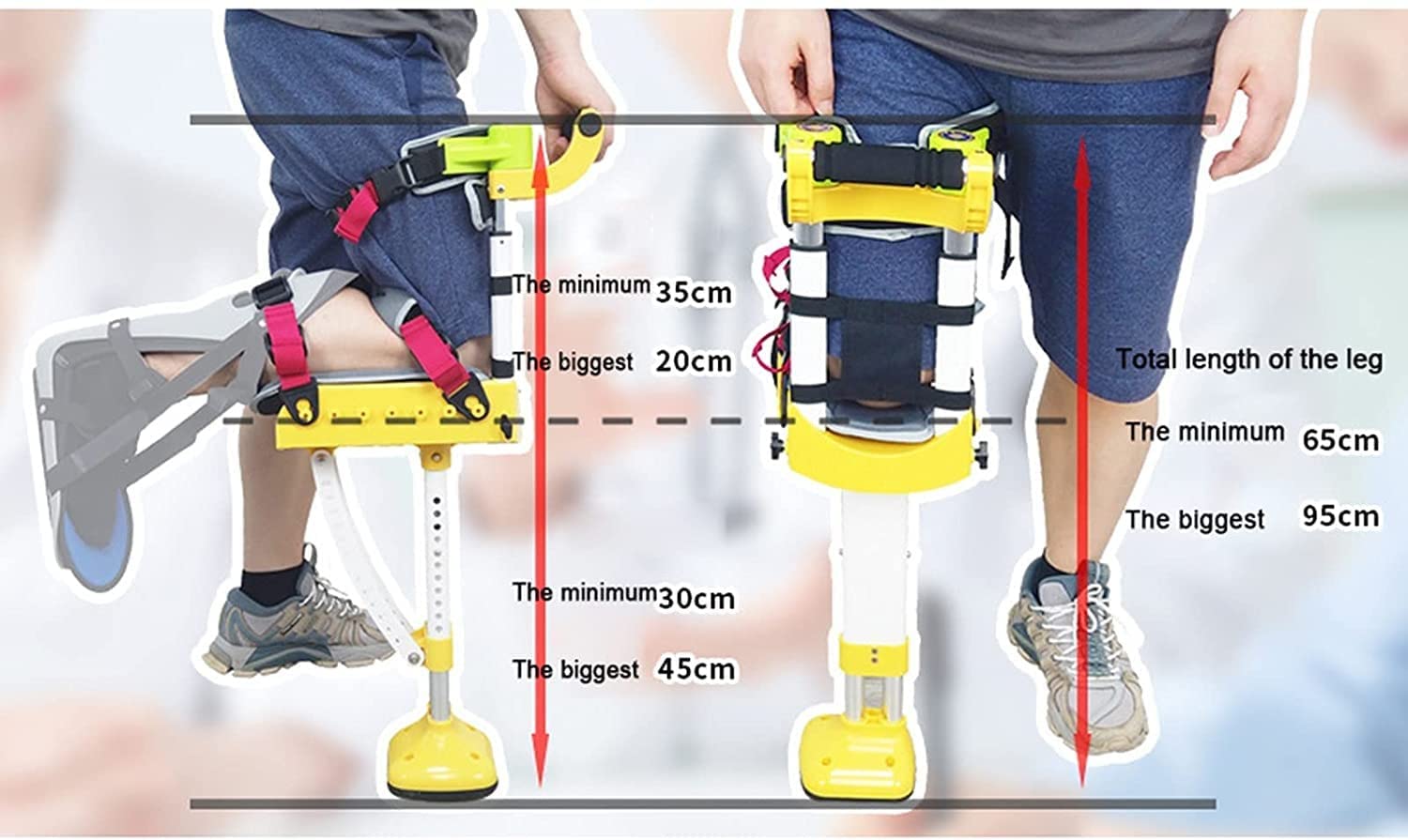 The minimum 35cm

The biggest 20cm

The minimum 30cm

The biggest 45cm

Total length of the leg

The minimum 65cm

The biggest 95cm