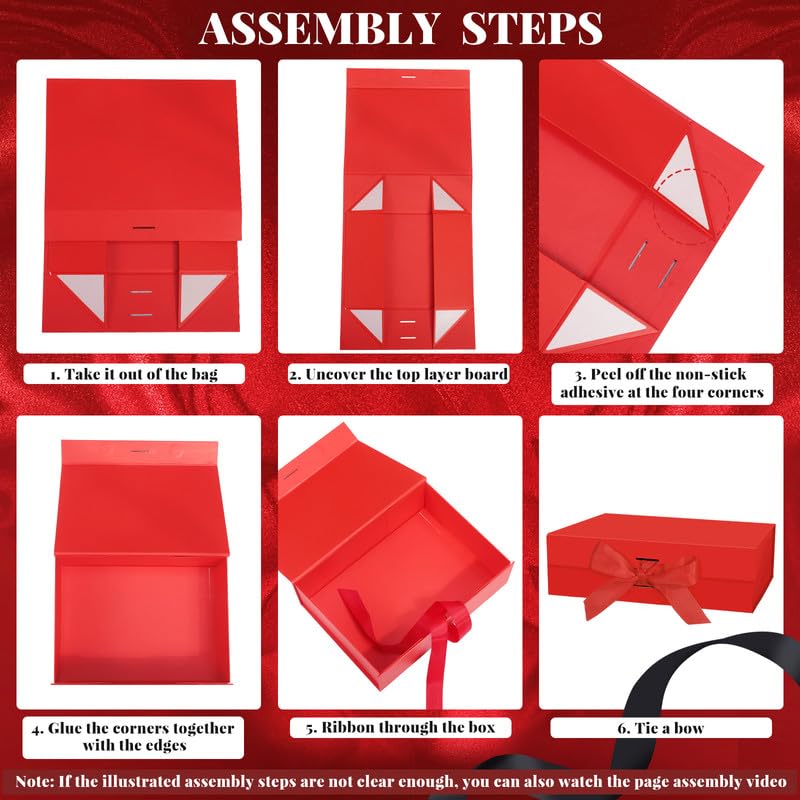 ASSEMBLY STEPS

1. Take it out of the bag

2. Uncover the top layer board

3. Peel off the non-stick adhesive at the four corners

4. Glue the corners together with the edges

5. Ribbon through the box

6. Tie a bow

Note: If the illustrated assembly steps are not clear enough, you can also watch the page assembly video