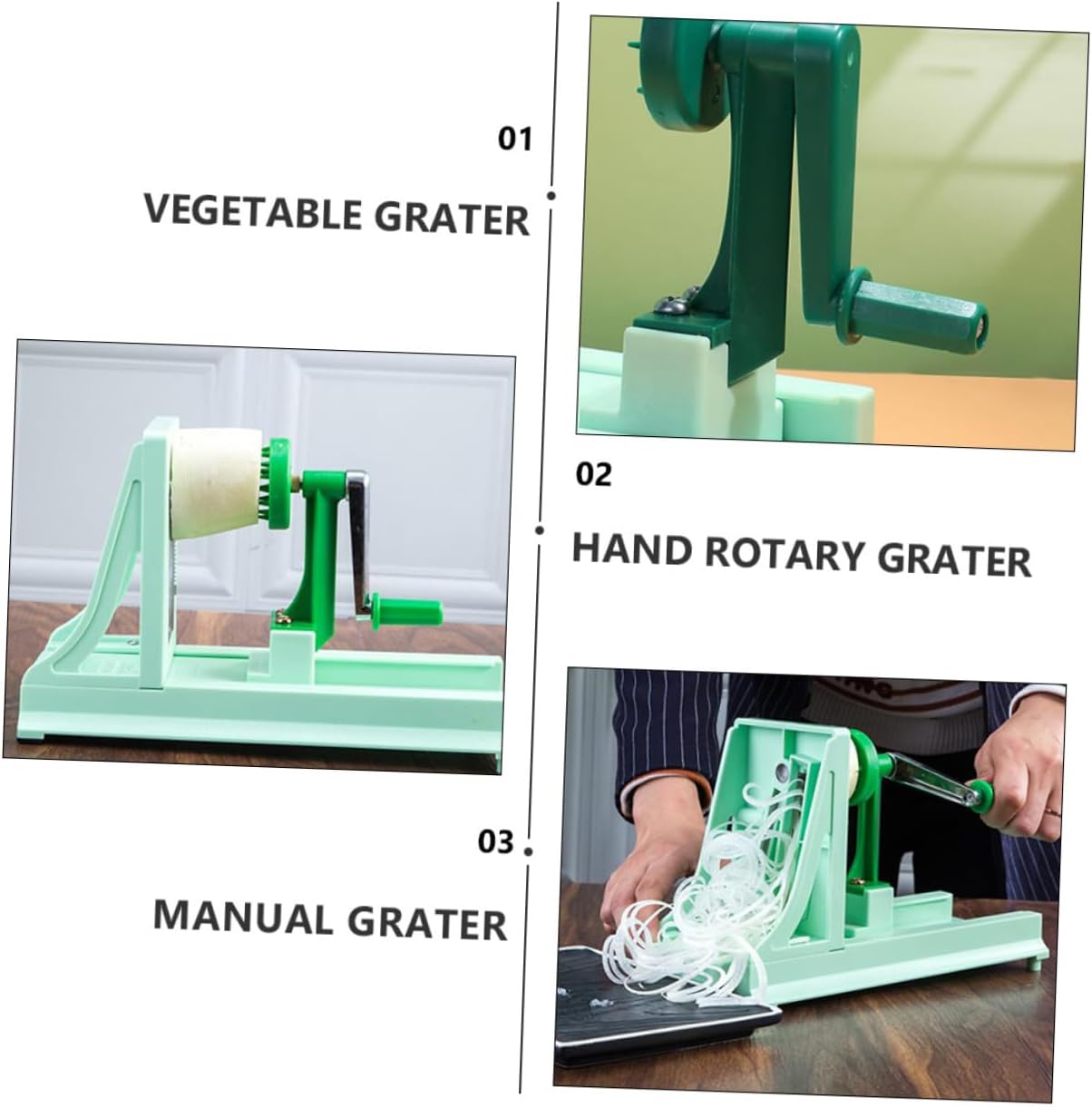 01

VEGETABLE GRATER

02

HAND ROTARY GRATER

03

MANUAL GRATER