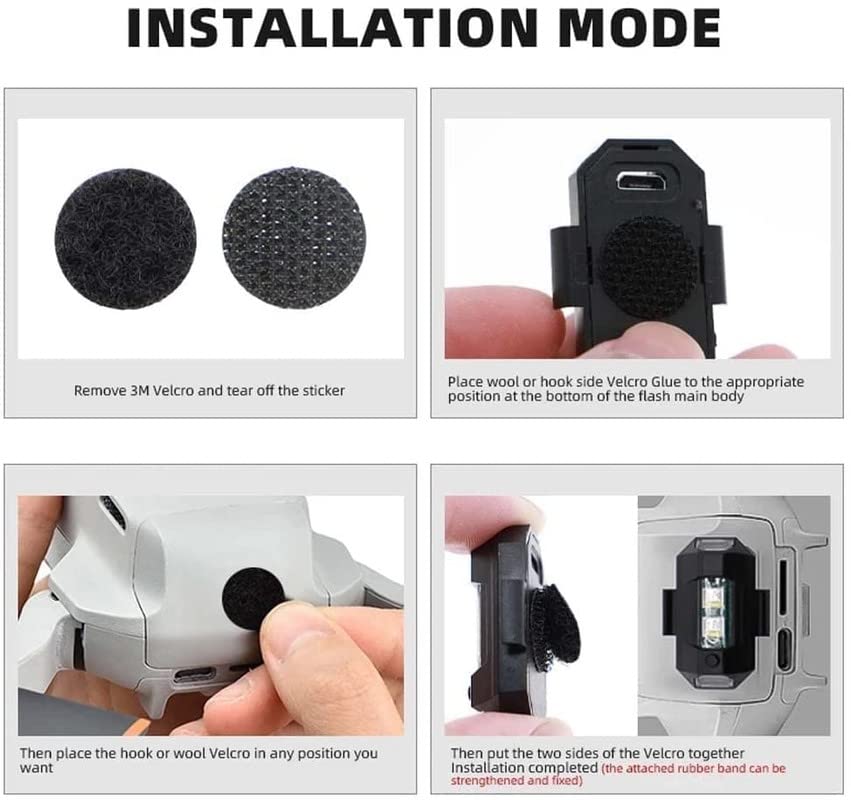 INSTALLATION MODE

Remove 3M Velcro and tear off the sticker

Place wool or hook side Velcro Glue to the appropriate position at the bottom of the flash main body

Then place the hook or wool Velcro in any position you want

Then put the two sides of the Velcro together
Installation completed (the attached rubber band can be strengthened and fixed)