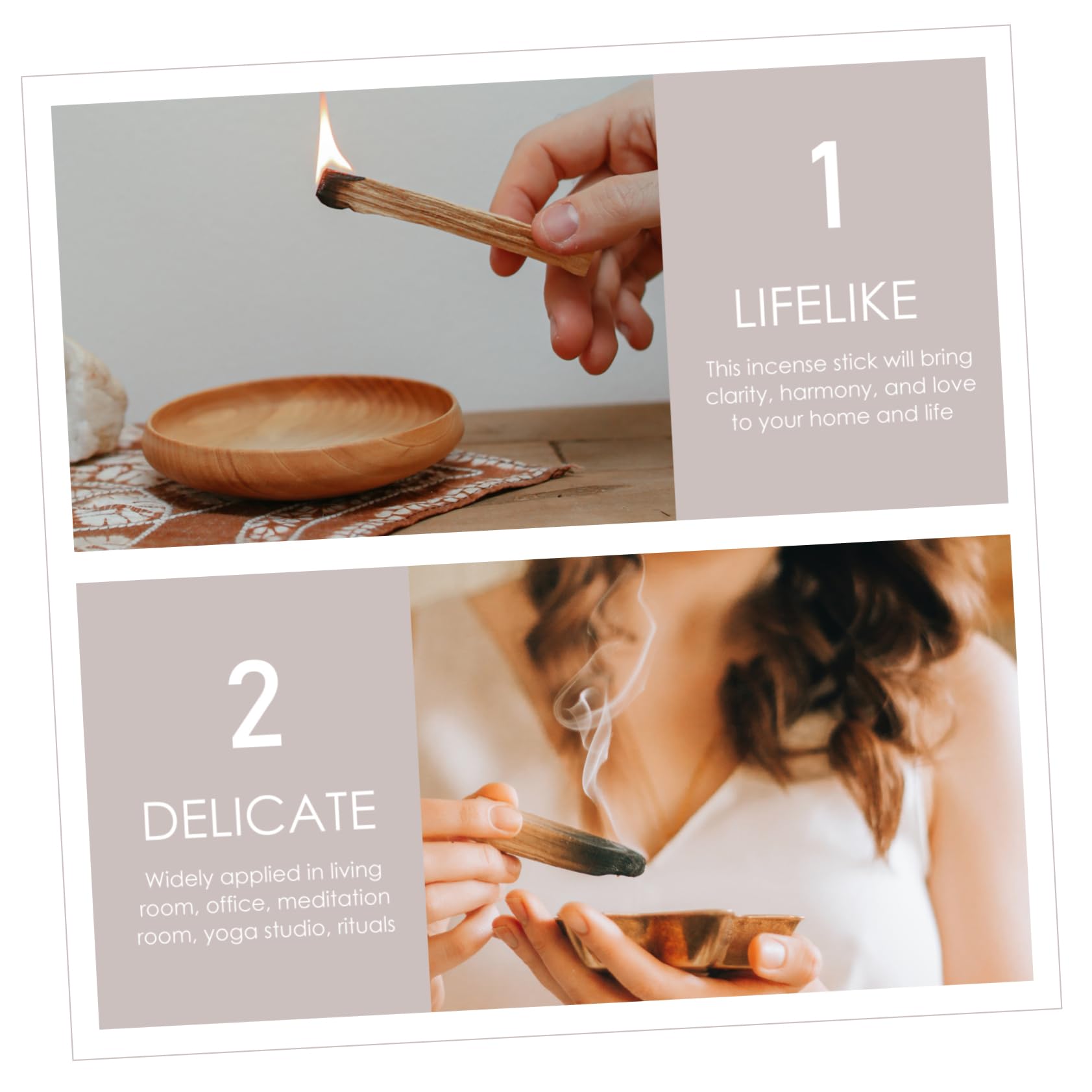 1

LIFELIKE

This incense stick will bring clarity, harmony, and love to your home and life

2

DELICATE

Widely applied in living room, office, meditation room, yoga studio, rituals