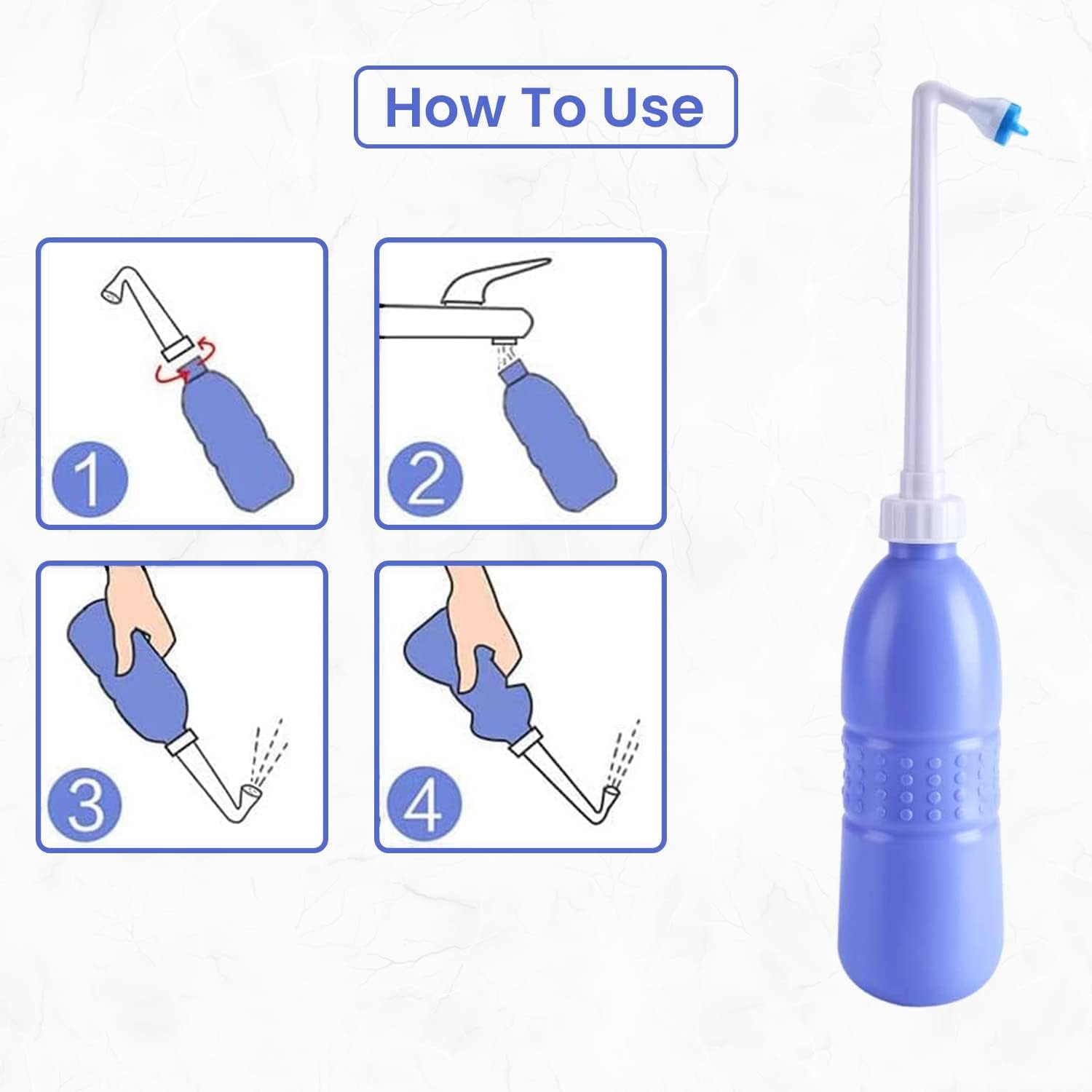 How To Use

1

2

3

4