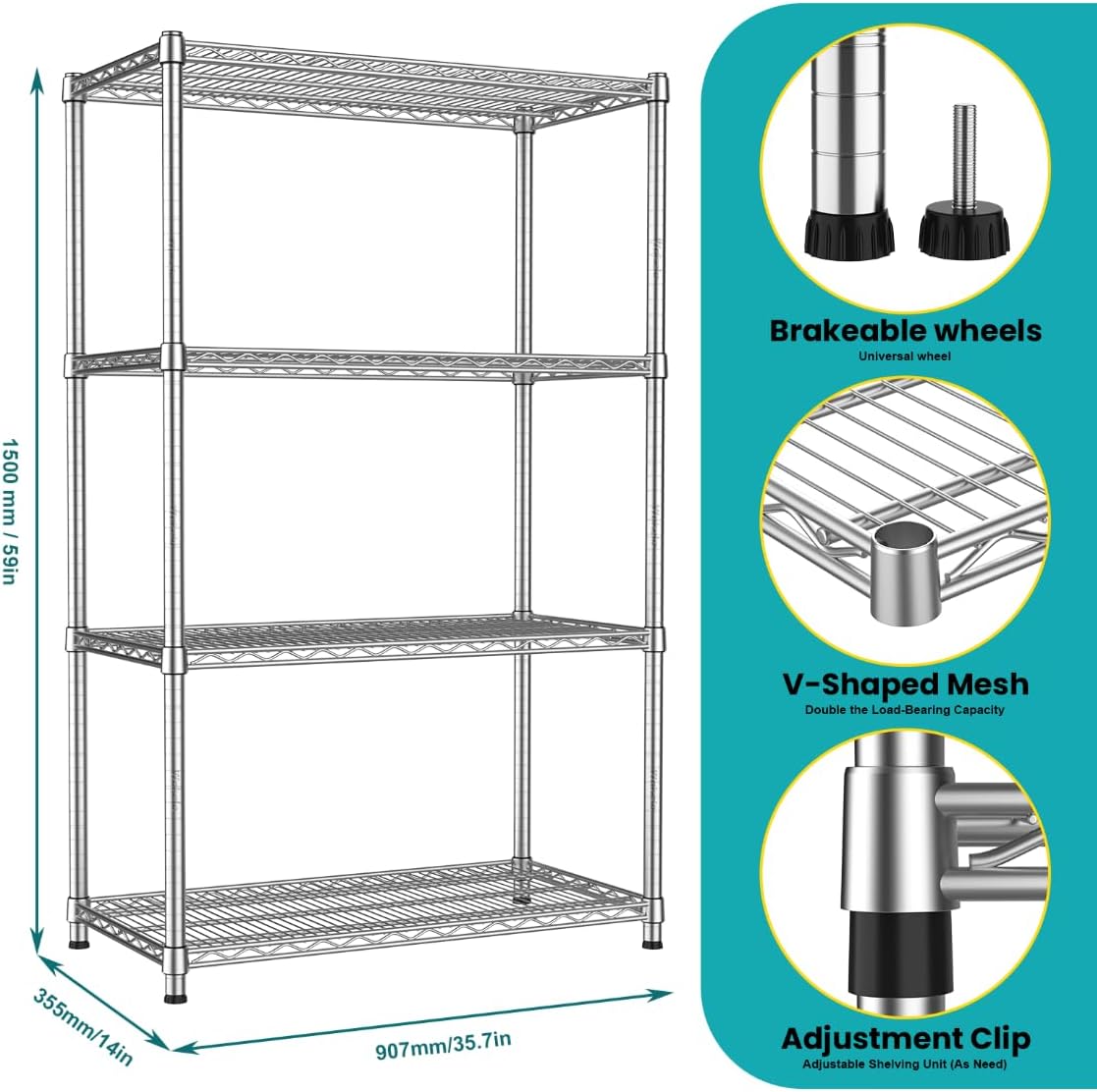 1500 mm / 59in

355mm/14in

907mm/35.7in

Brakeable wheels
Universal wheel

V-Shaped Mesh
Double the Load-Bearing Capacity

Adjustment Clip
Adjustable Shelving Unit (As Need)