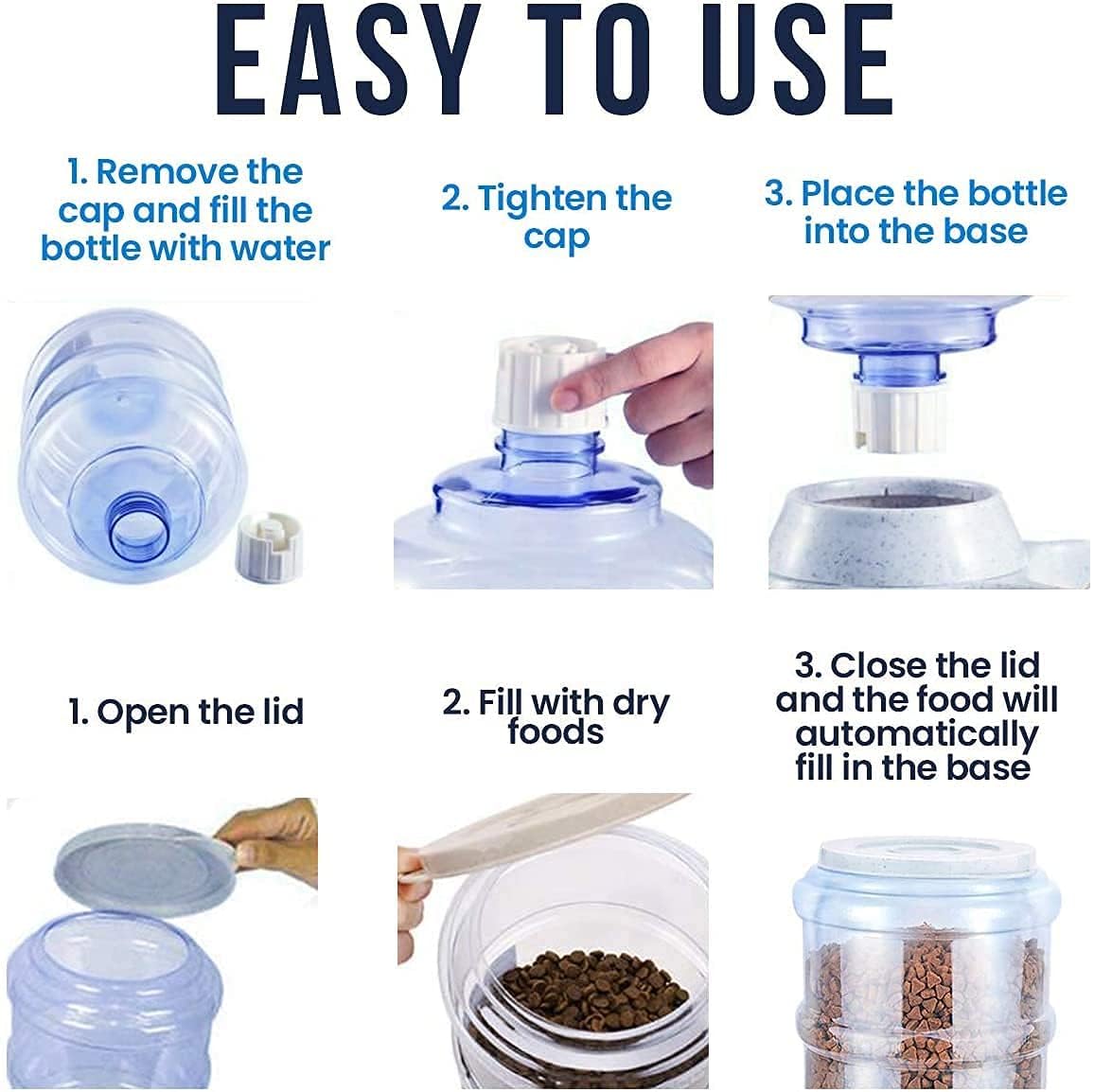 EASY TO USE

1. Remove the cap and fill the bottle with water

2. Tighten the cap

3. Place the bottle into the base

1. Open the lid

2. Fill with dry foods

3. Close the lid and the food will automatically fill in the base