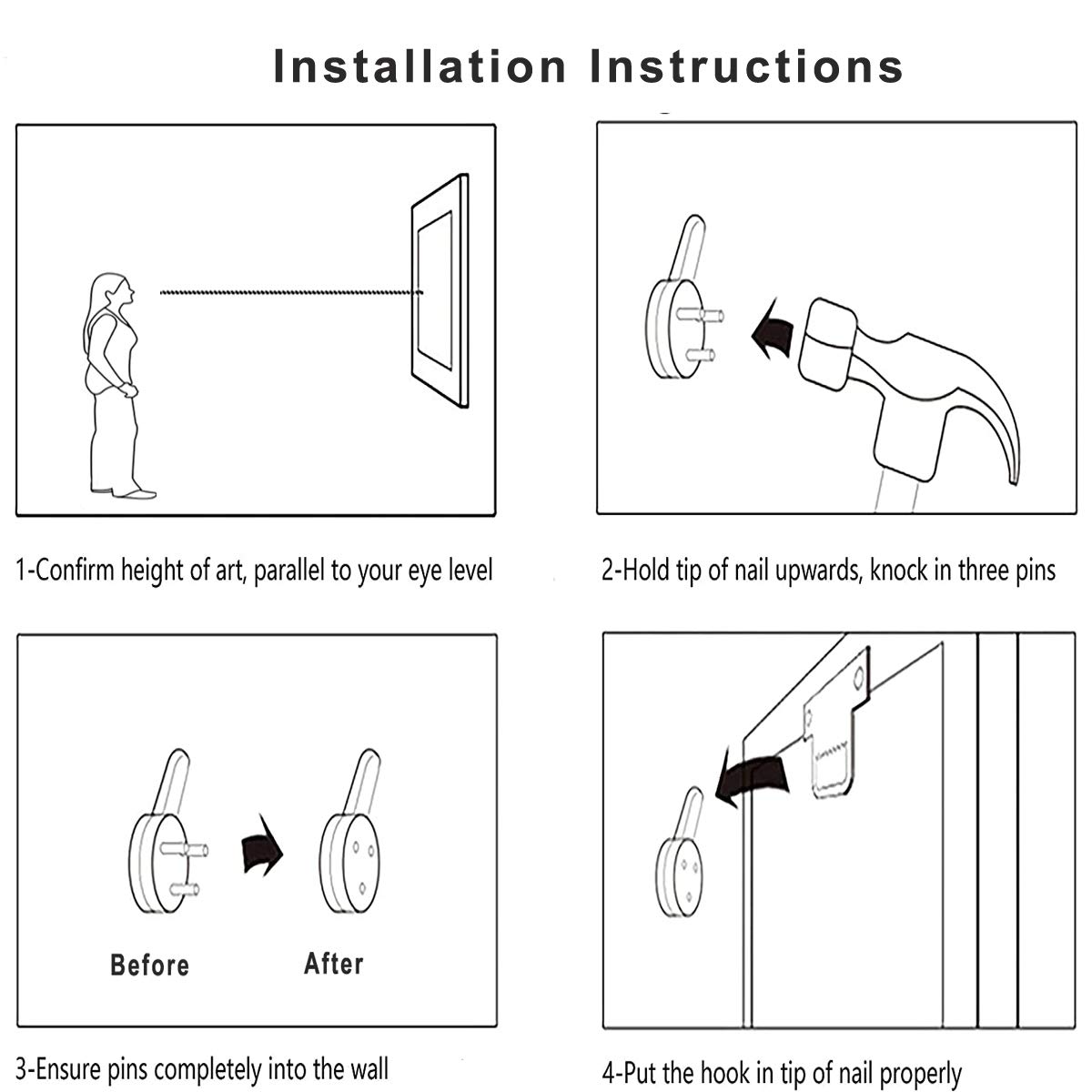 Installation Instructions

1-Confirm height of art, parallel to your eye level

2-Hold tip of nail upwards, knock in three pins

Before

After

3-Ensure pins completely into the wall

4-Put the hook in tip of nail properly