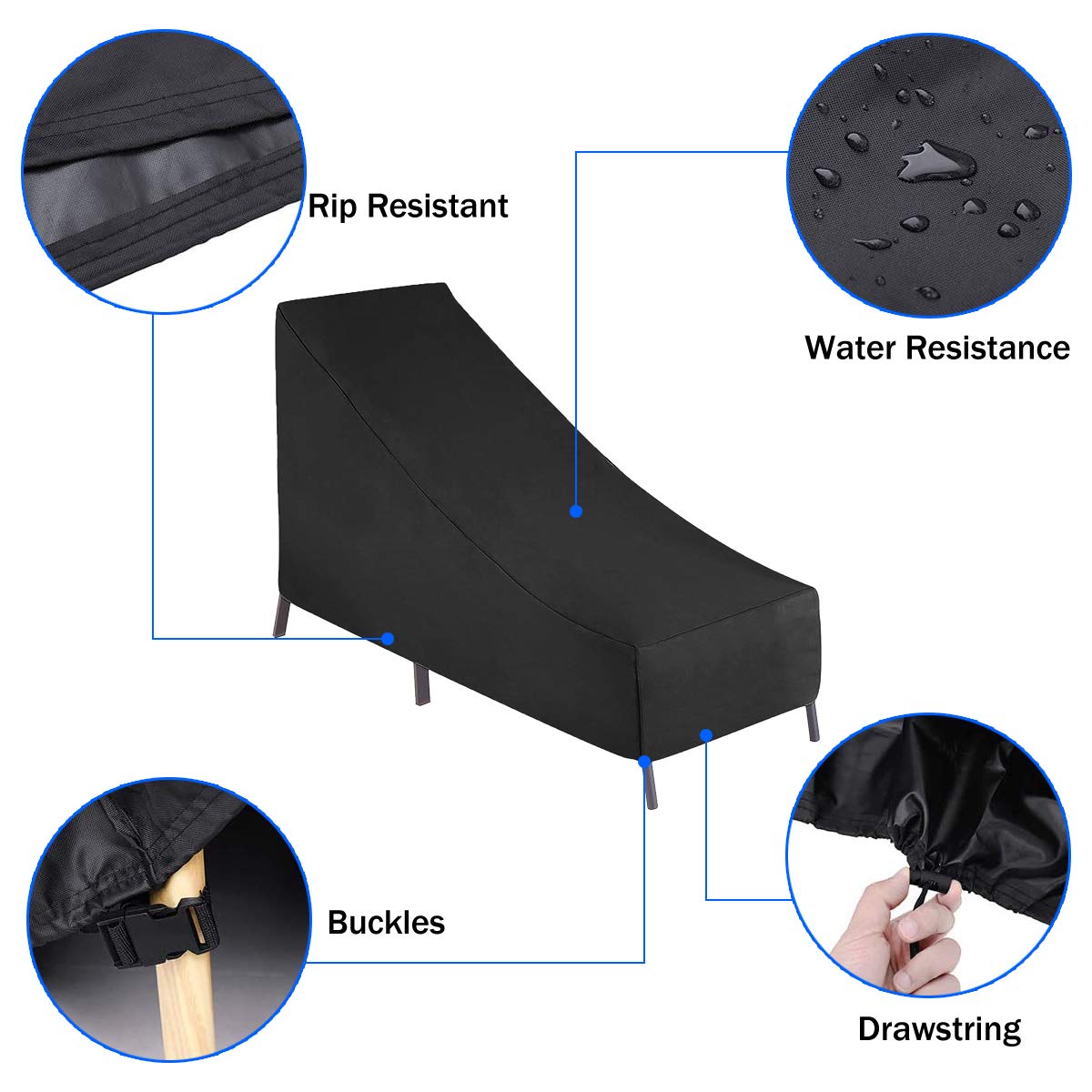 Rip Resistant

Water Resistance

Buckles

Drawstring