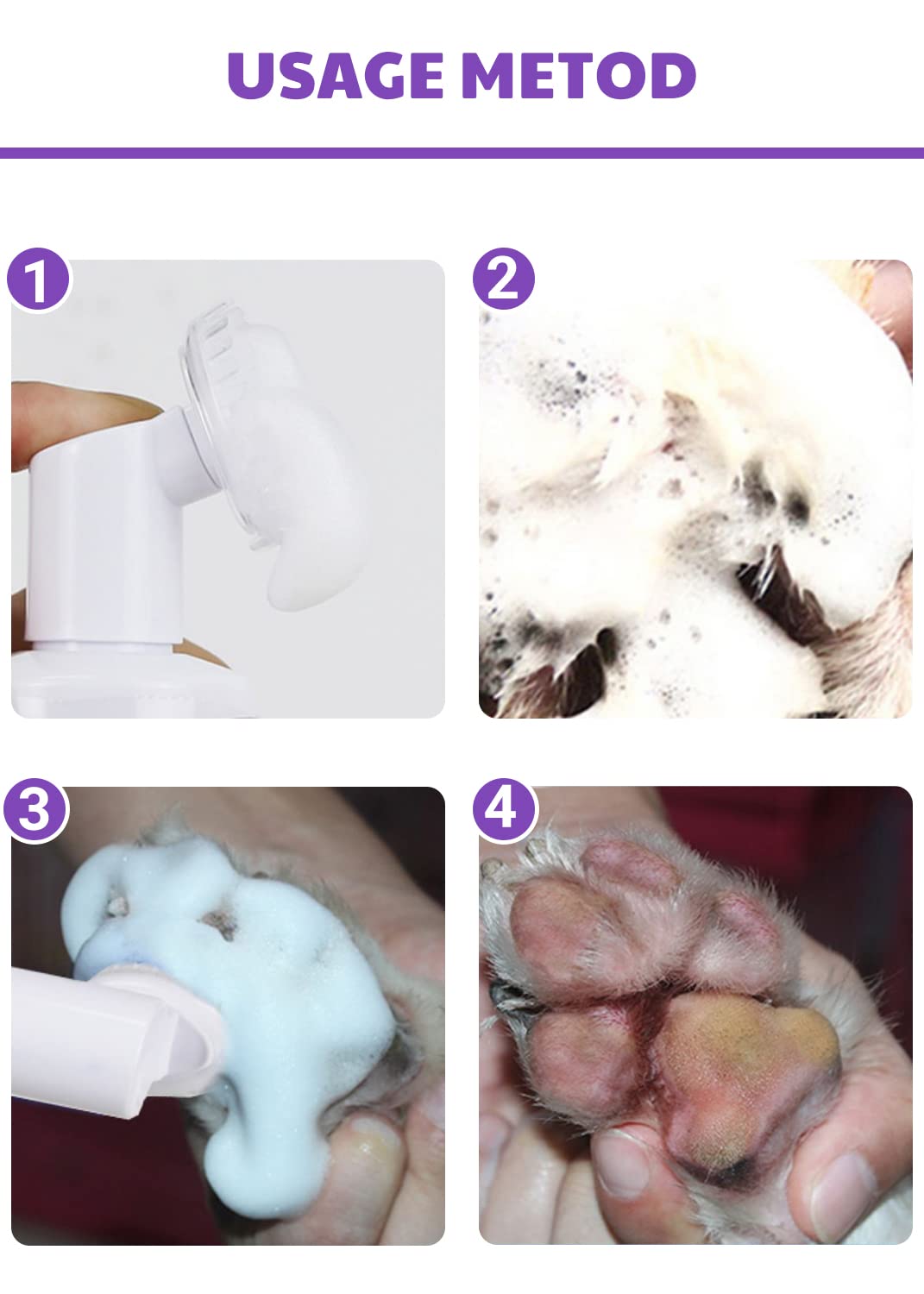 USAGE METOD

1

2

3

4