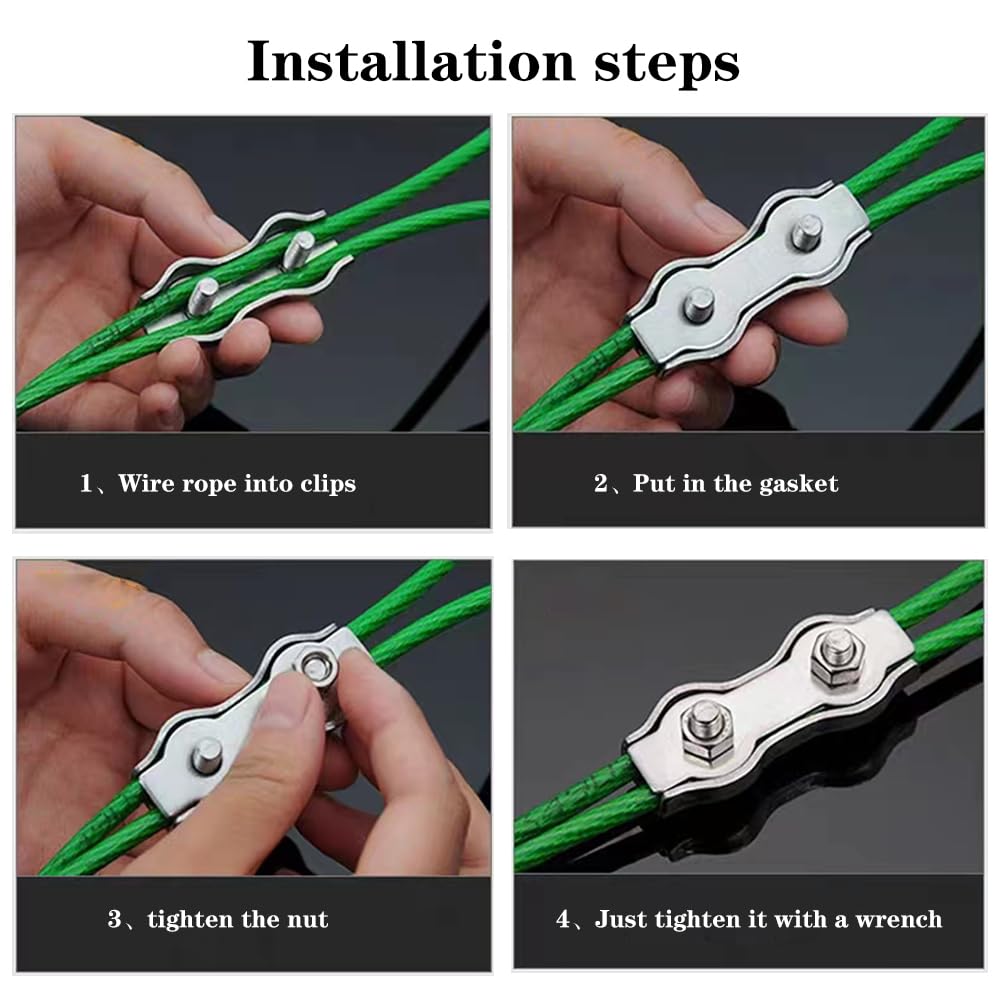 Installation steps

1、Wire rope into clips

2、Put in the gasket

3、tighten the nut

4、Just tighten it with a wrench