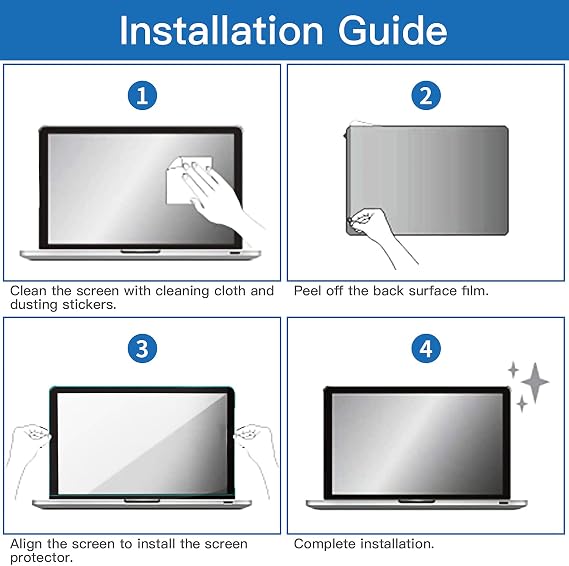 Installation Guide

1

Clean the screen with cleaning cloth and dusting stickers.

2

Peel off the back surface film.

3

Align the screen to install the screen protector.

4

Complete installation.